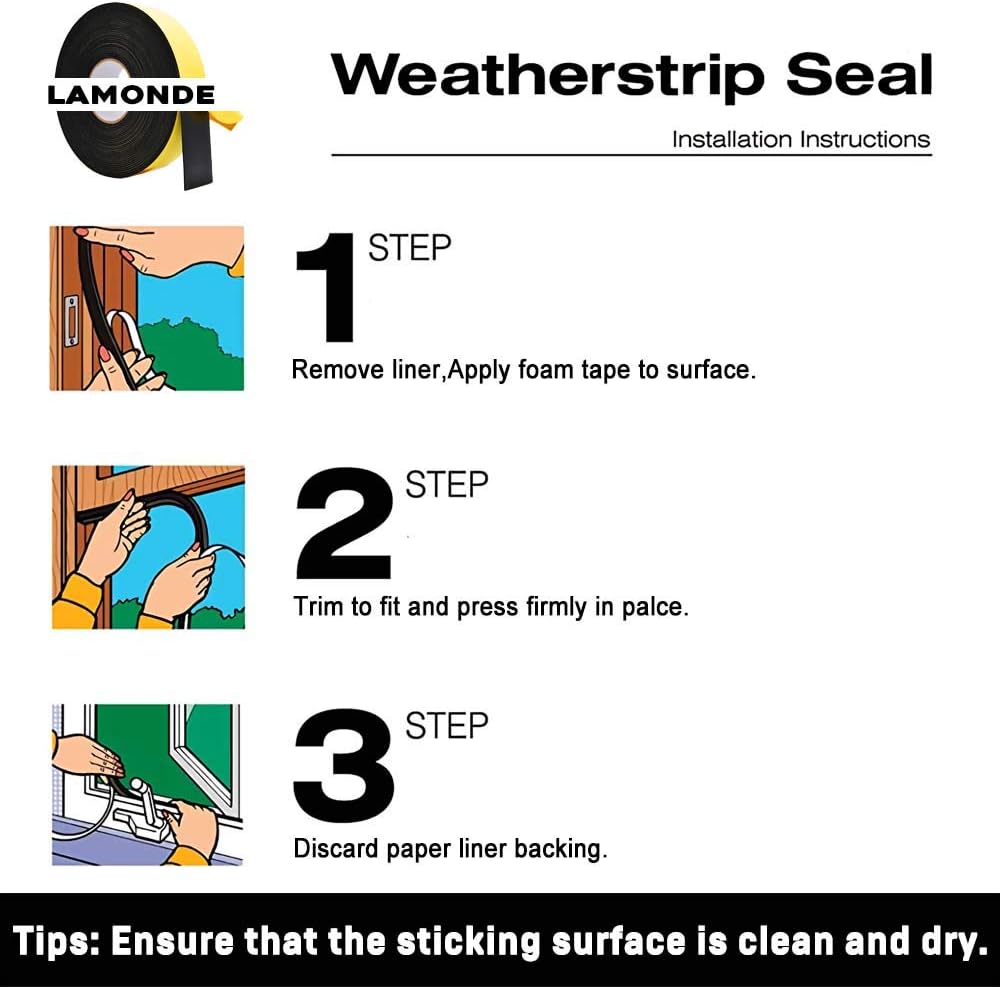 LAMONDE

Weatherstrip Seal

Installation Instructions

1 STEP

Remove liner,Apply foam tape to surface.

2 STEP

Trim to fit and press firmly in palce.

3 STEP

Discard paper liner backing.

Tips: Ensure that the sticking surface is clean and dry.