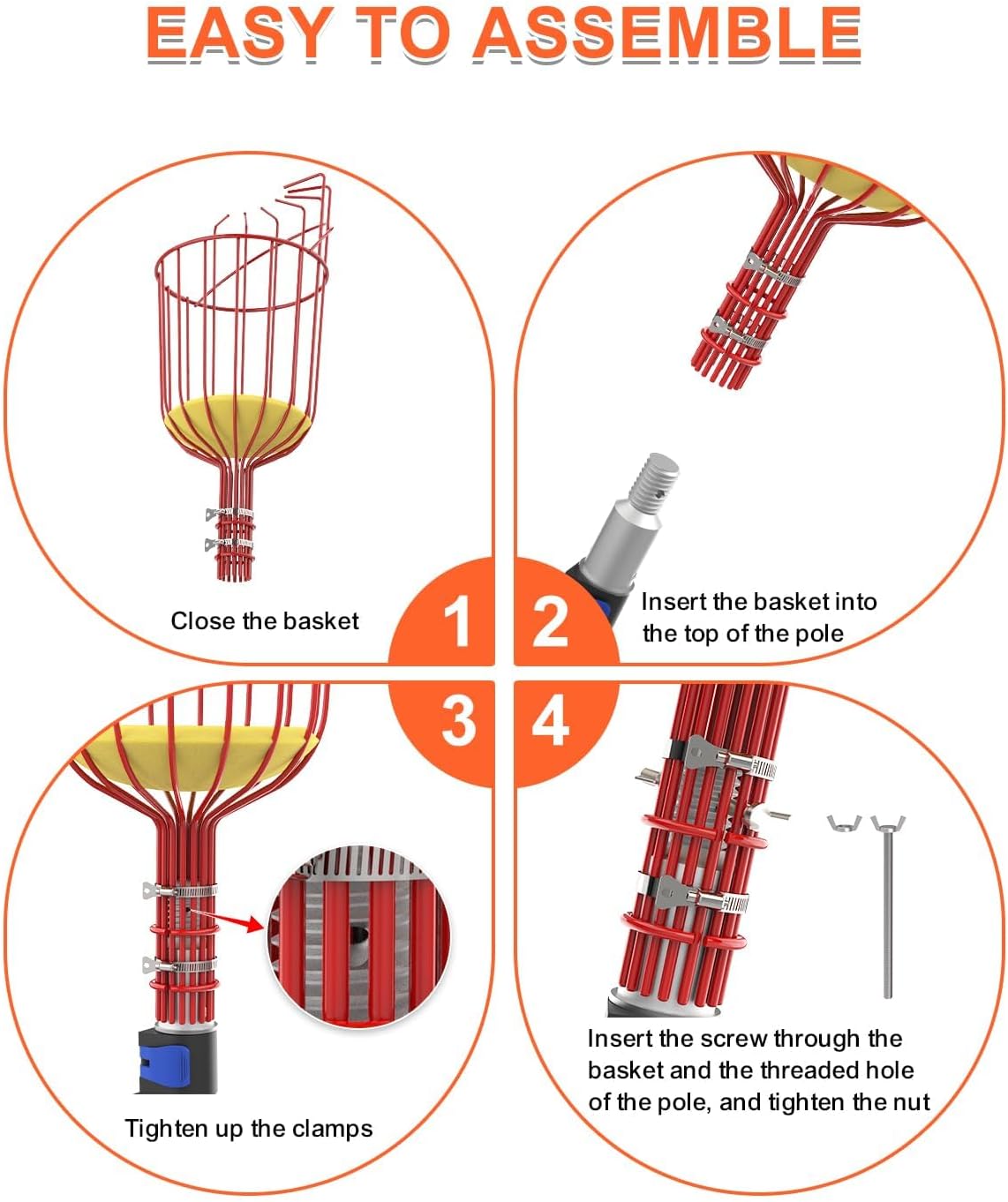 EASY TO ASSEMBLE

Close the basket

1

2

Insert the basket into the top of the pole

3

4

Tighten up the clamps

Insert the screw through the basket and the threaded hole of the pole, and tighten the nut