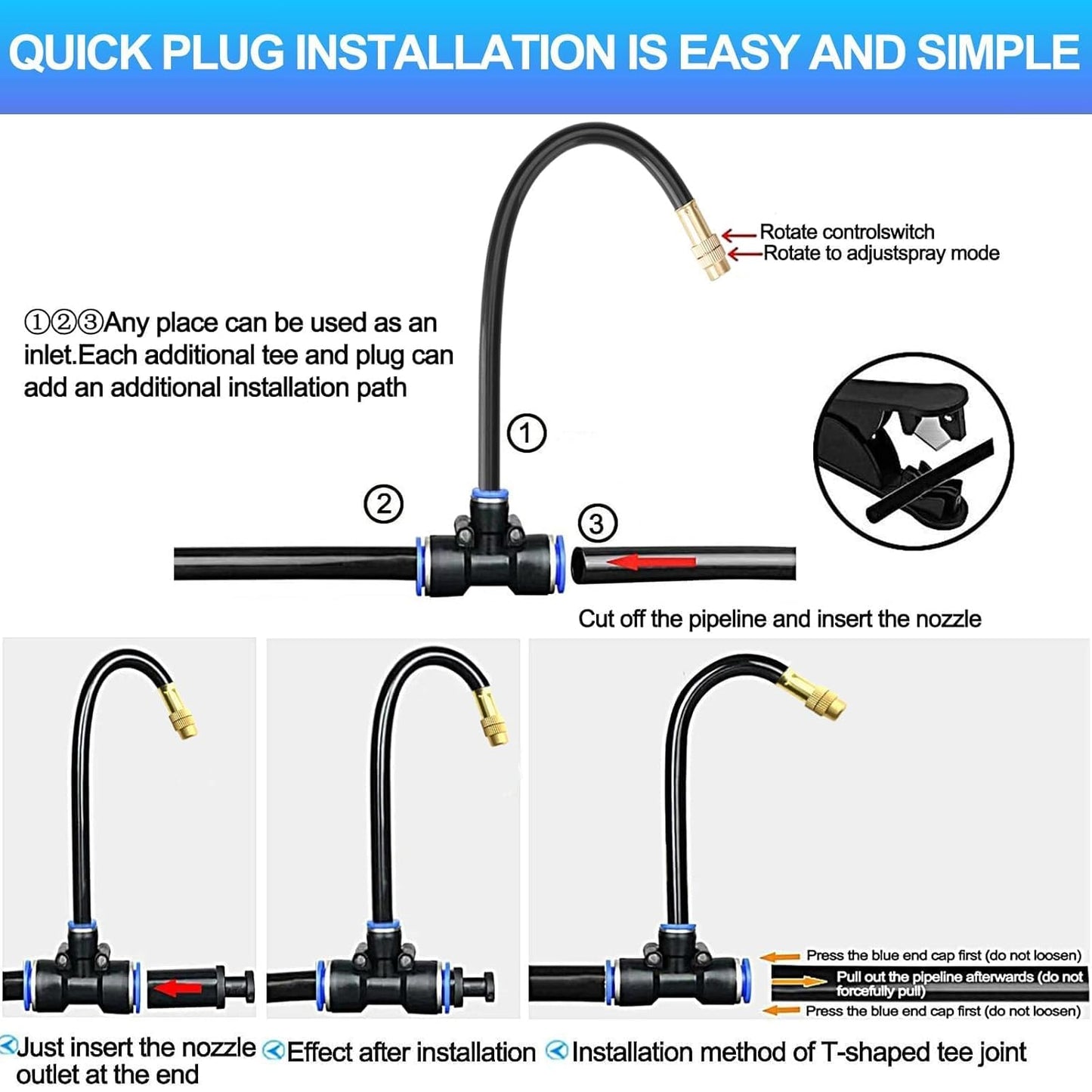 QUICK PLUG INSTALLATION IS EASY AND SIMPLE

Rotate controlswitch
Rotate to adjustspray mode

①②③Any place can be used as an inlet.Each additional tee and plug can add an additional installation path

①

②

③

Cut off the pipeline and insert the nozzle

Press the blue end cap first (do not loosen)
Pull out the pipeline afterwards (do not forcefully pull)
Press the blue end cap first (do not loosen)

Just insert the nozzle outlet at the end

Effect after installation

Installation method of T-shaped tee joint