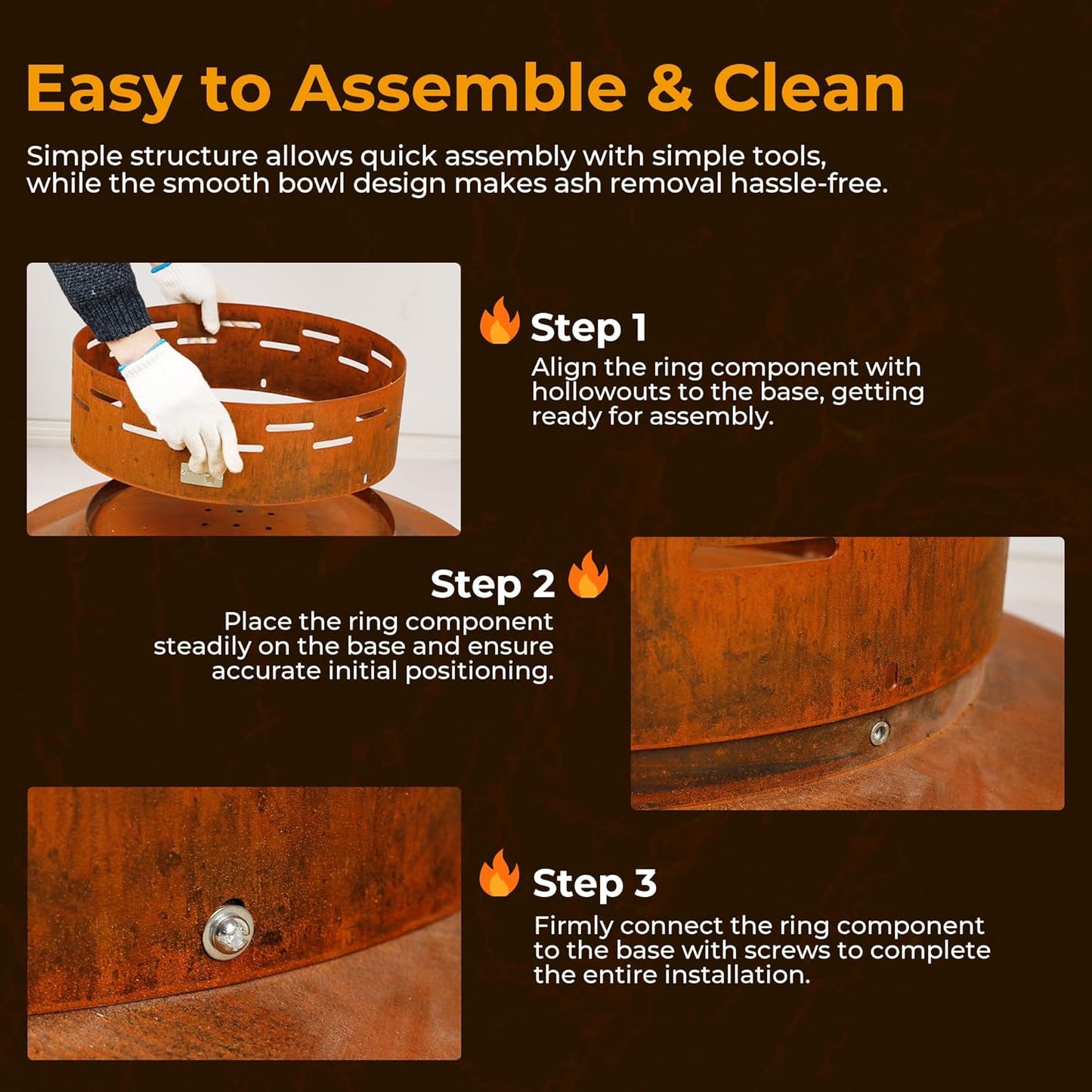 Easy to Assemble & Clean

Simple structure allows quick assembly with simple tools, while the smooth bowl design makes ash removal hassle-free.

Step 1
Align the ring component with hollowouts to the base, getting ready for assembly.

Step 2
Place the ring component steadily on the base and ensure accurate initial positioning.

Step 3
Firmly connect the ring component to the base with screws to complete the entire installation.