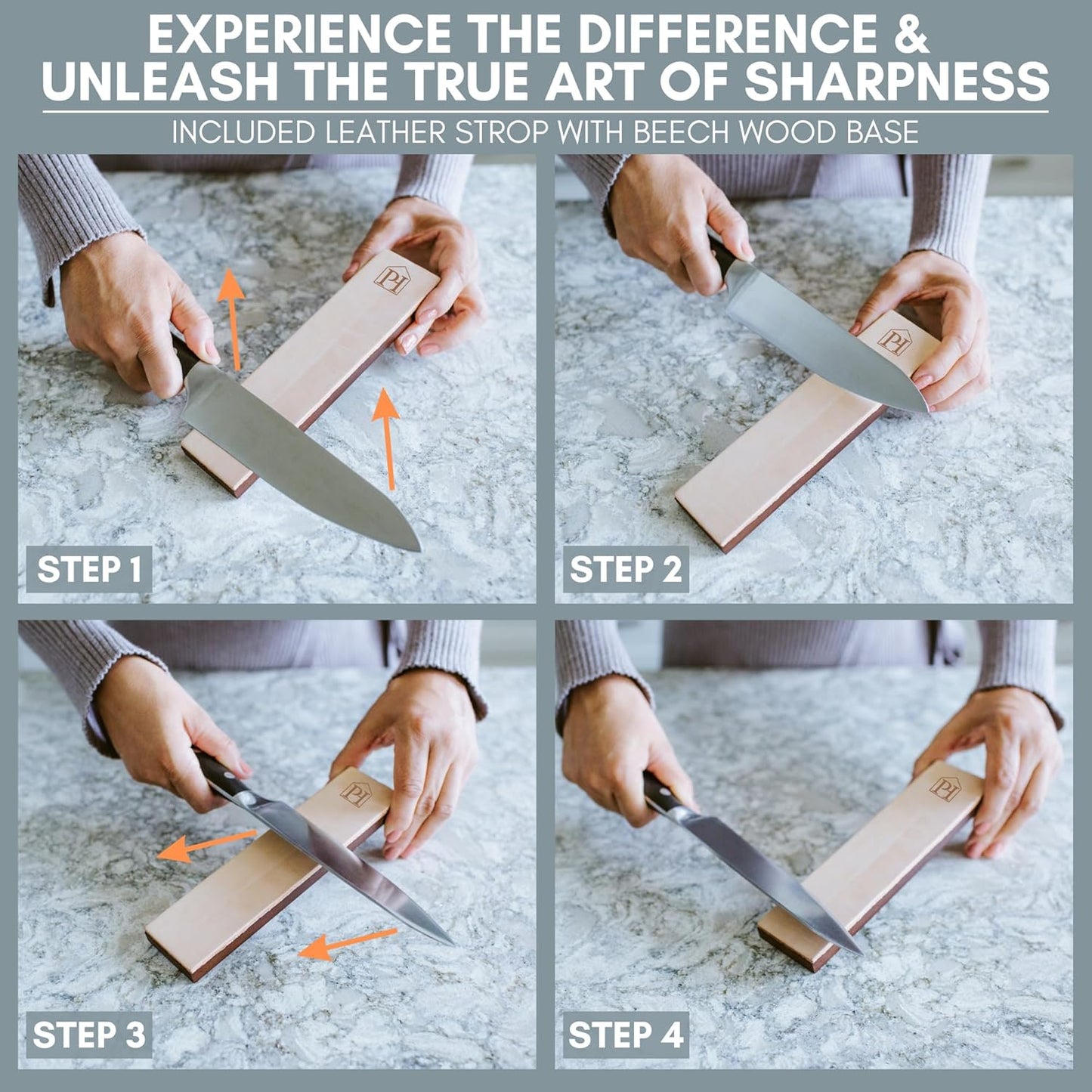 EXPERIENCE THE DIFFERENCE & UNLEASH THE TRUE ART OF SHARPNESS

INCLUDED LEATHER STROP WITH BEECH WOOD BASE

PH

STEP 1

PH

STEP 2

PH

STEP 3

PH

STEP 4