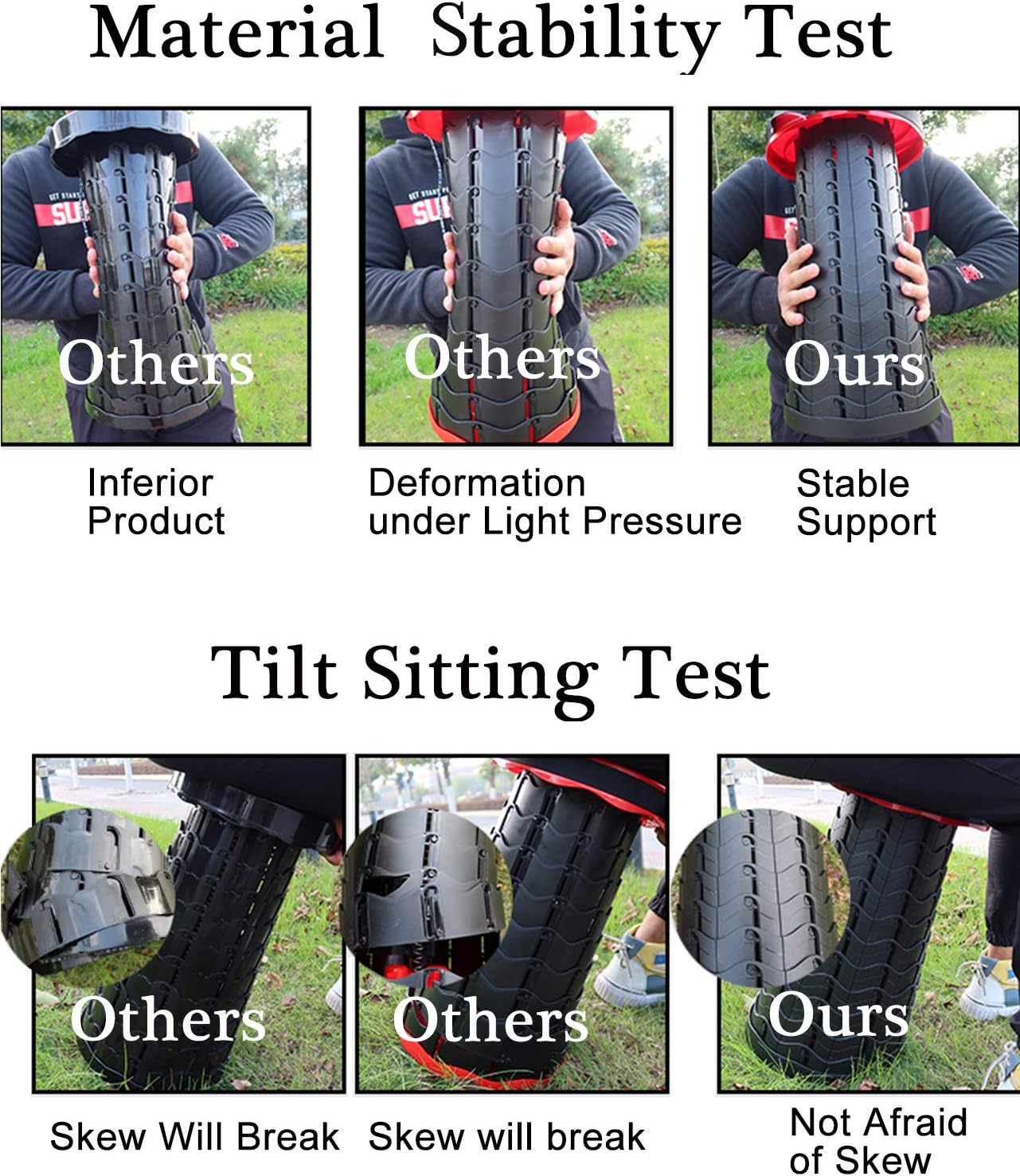 Material Stability Test

Others

Others

Ours

Inferior Product

Deformation under Light Pressure

Stable Support

Tilt Sitting Test

Others

Others

Ours

Skew Will Break

Skew will break

Not Afraid of Skew