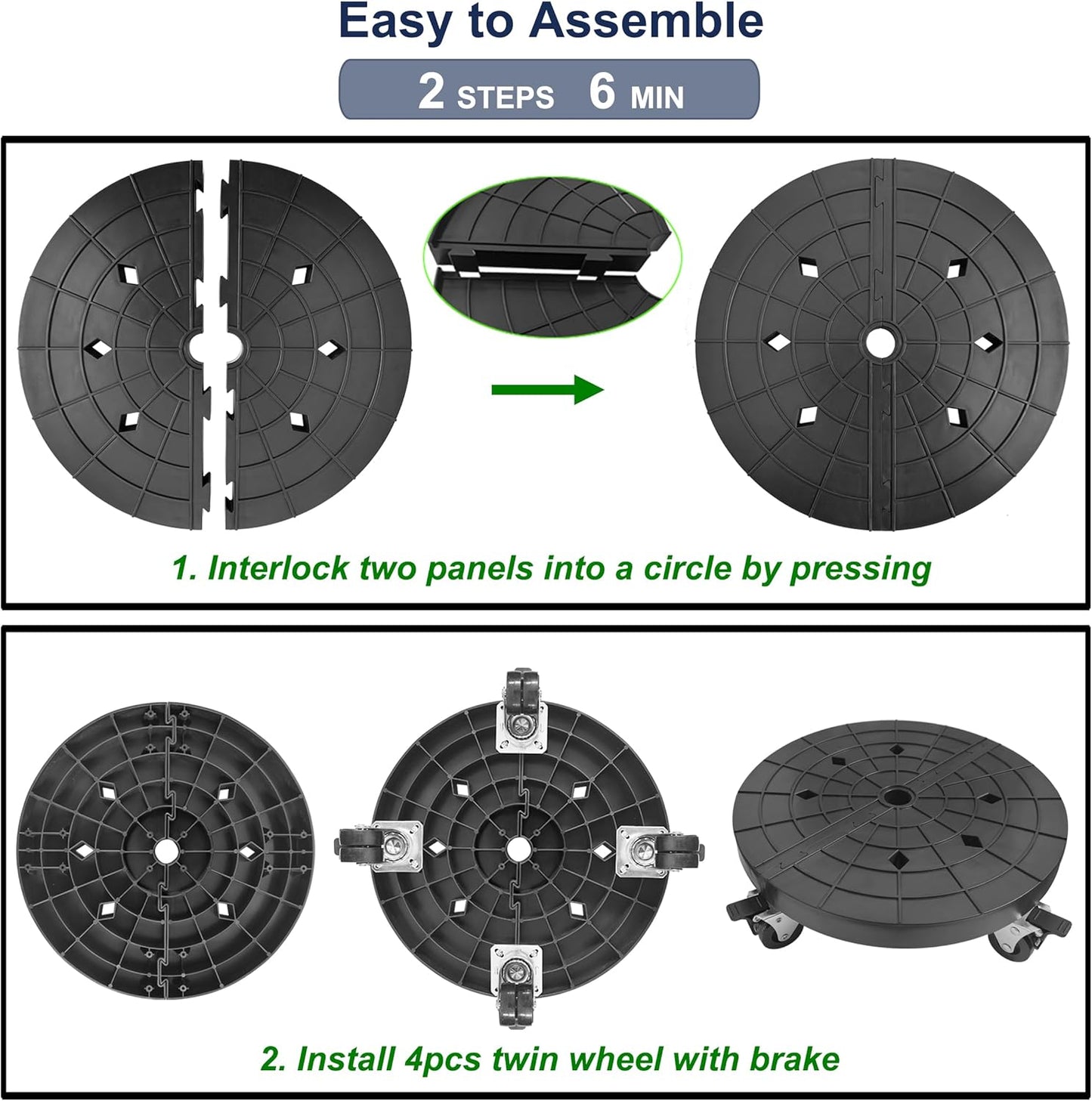 Easy to Assemble

2 STEPS 6 MIN

1. Interlock two panels into a circle by pressing

2. Install 4pcs twin wheel with brake