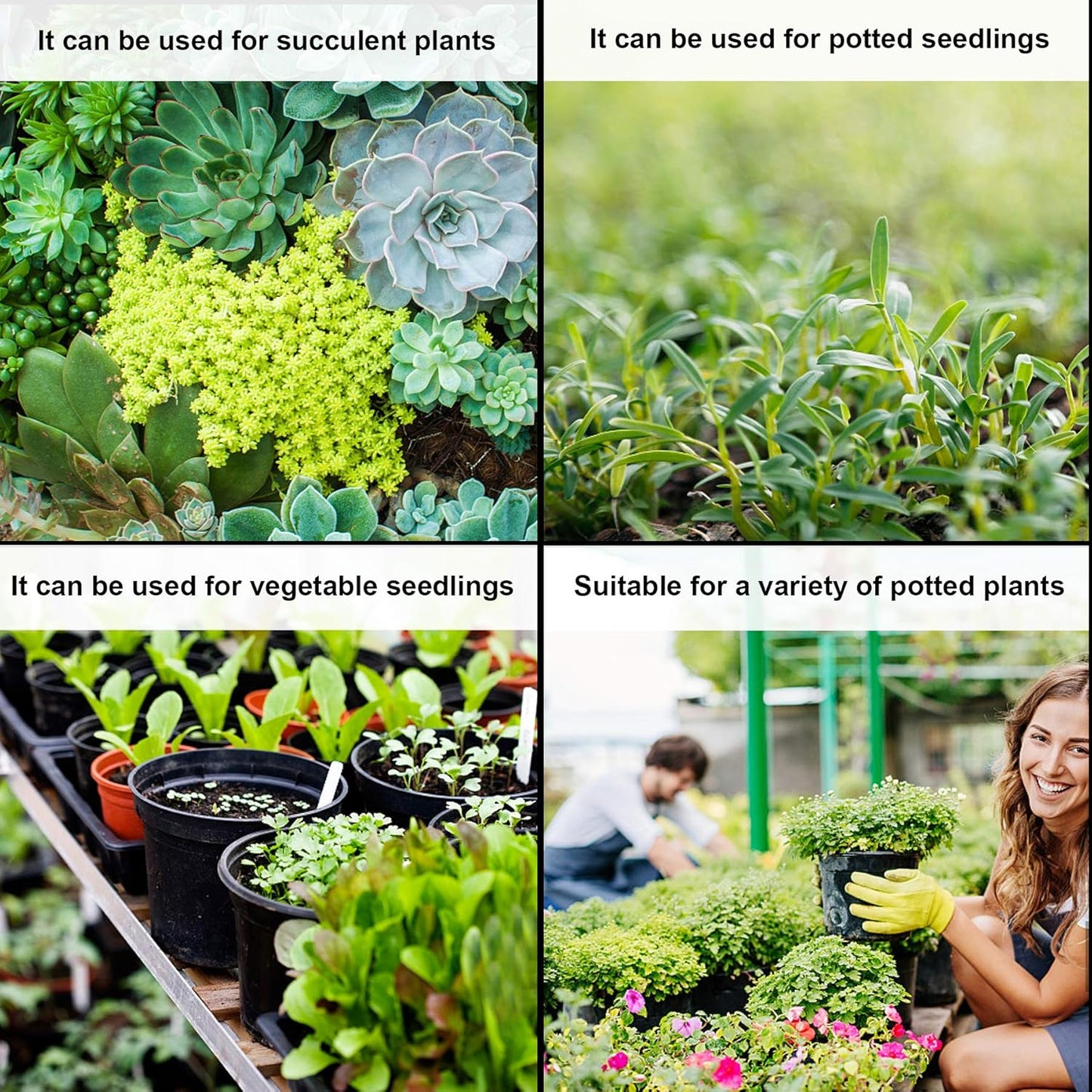 It can be used for succulent plants

It can be used for potted seedlings

It can be used for vegetable seedlings

Suitable for a variety of potted plants