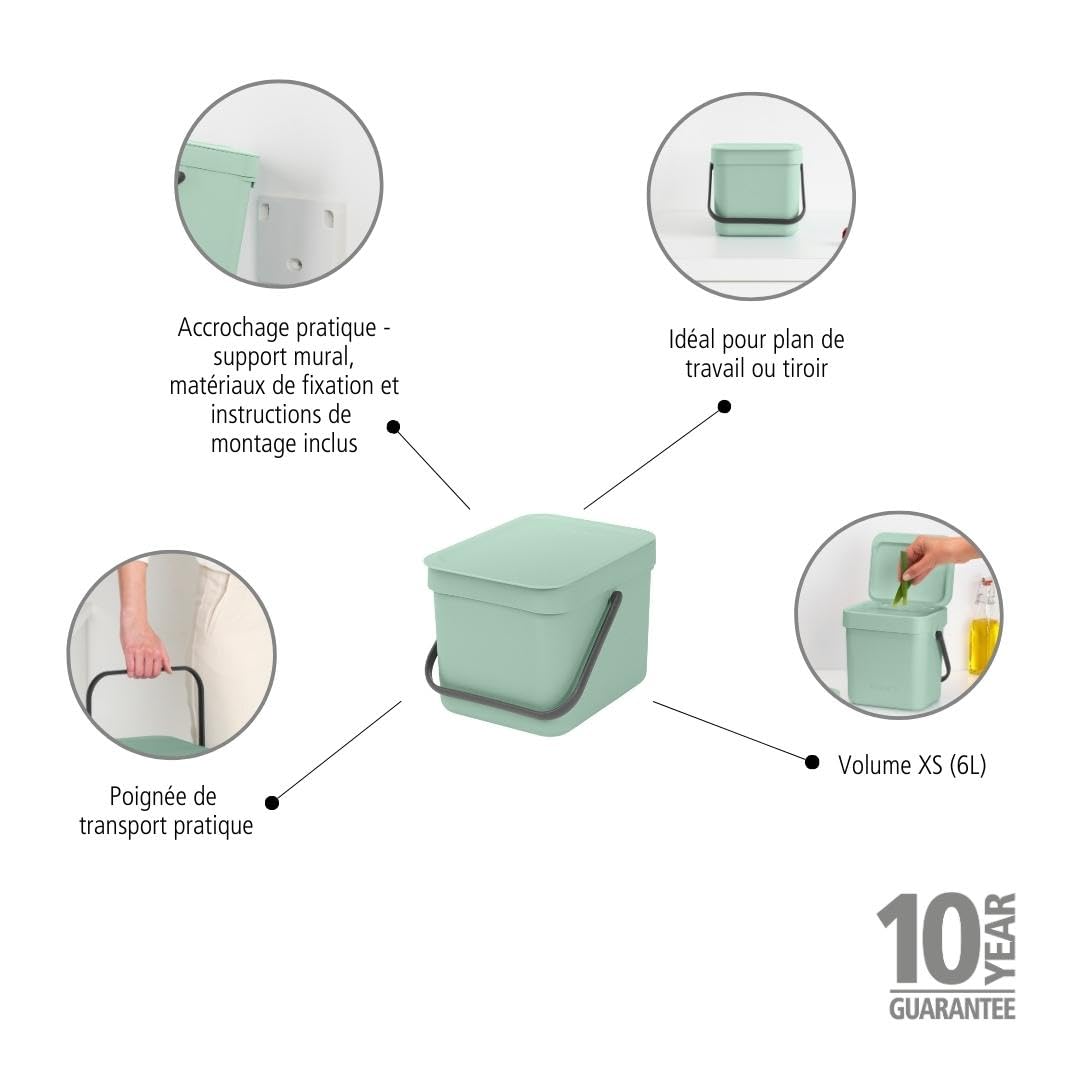 Accrochage pratique - support mural, matériaux de fixation et instructions de montage inclus

Idéal pour plan de travail ou tiroir

Poignée de transport pratique

Volume XS (6L)

10 YEAR GUARANTEE