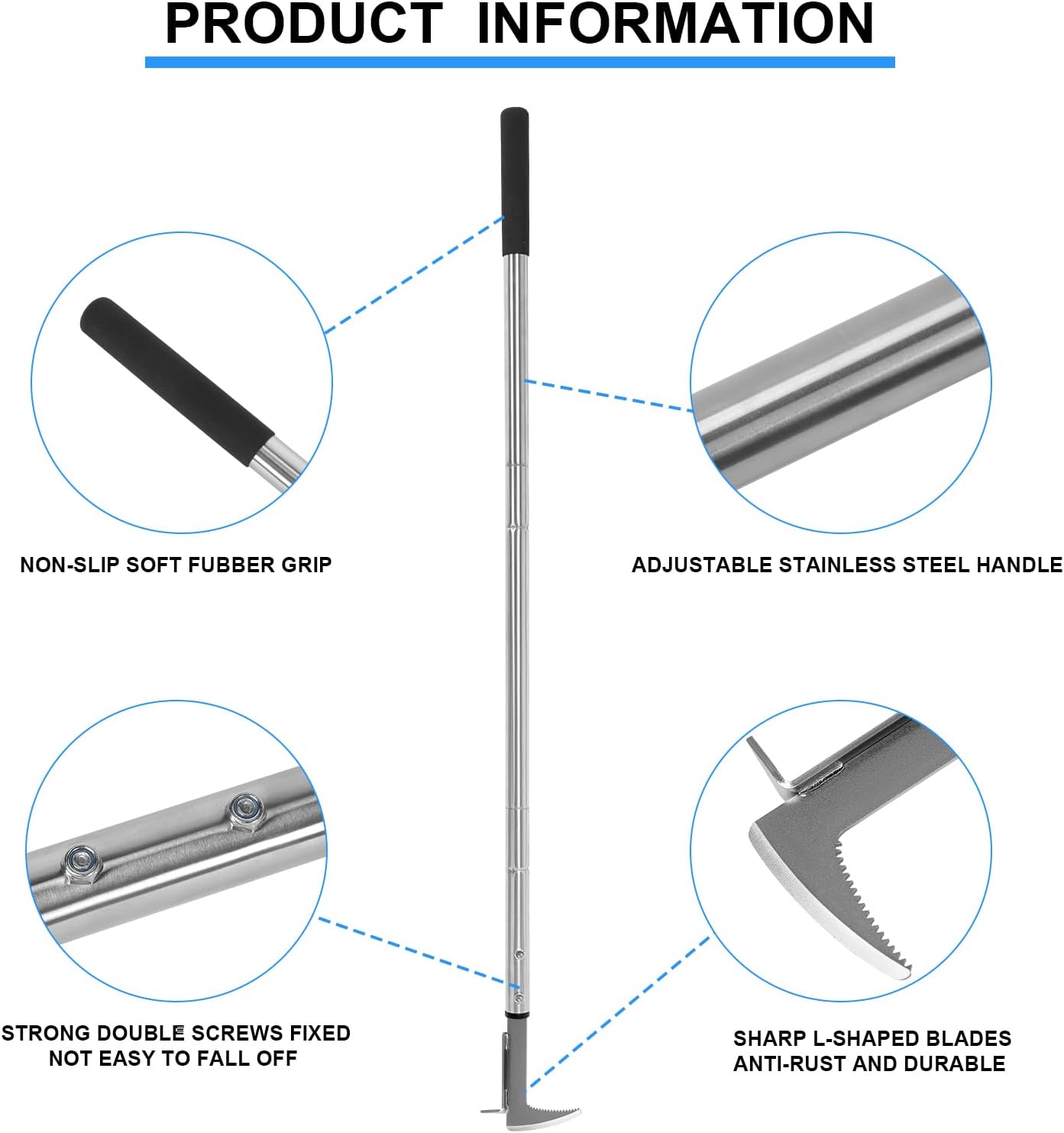 PRODUCT INFORMATION

NON-SLIP SOFT FUBBER GRIP

ADJUSTABLE STAINLESS STEEL HANDLE

STRONG DOUBLE SCREWS FIXED
NOT EASY TO FALL OFF

SHARP L-SHAPED BLADES
ANTI-RUST AND DURABLE