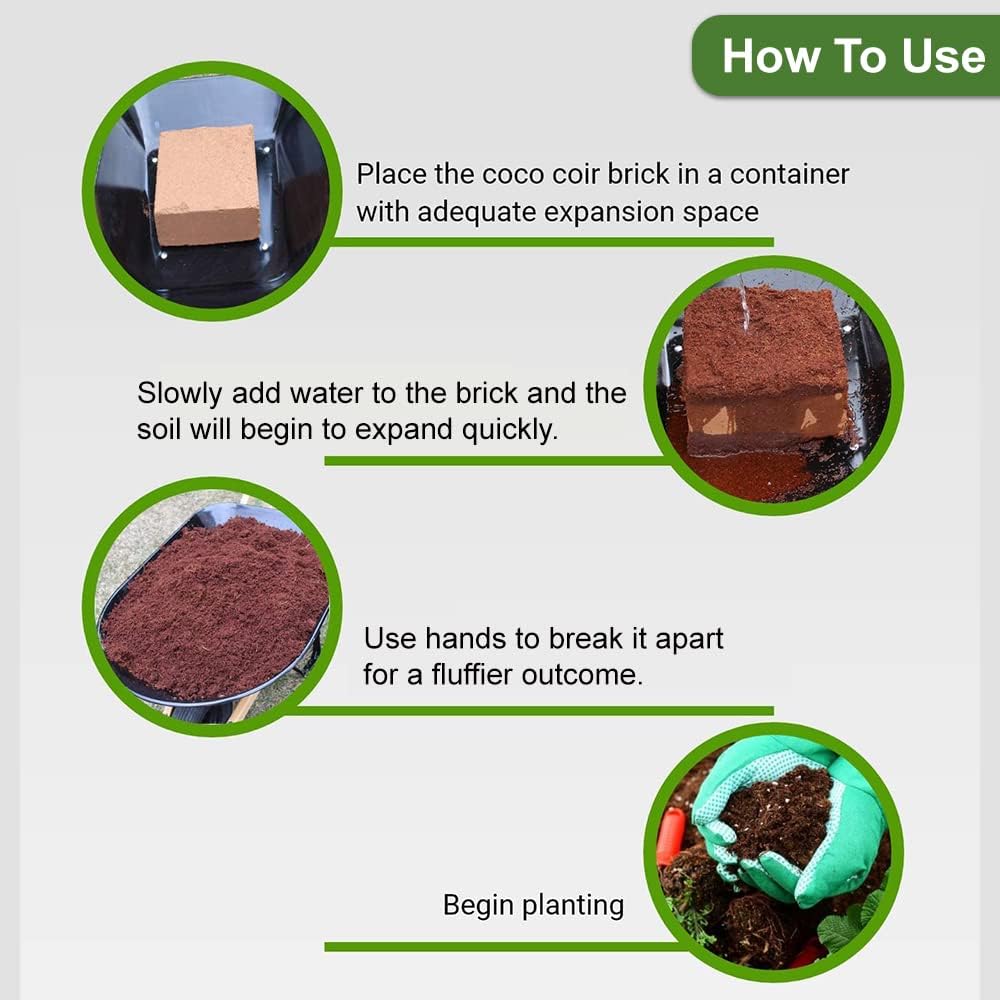 How To Use

Place the coco coir brick in a container with adequate expansion space

Slowly add water to the brick and the soil will begin to expand quickly.

Use hands to break it apart for a fluffier outcome.

Begin planting