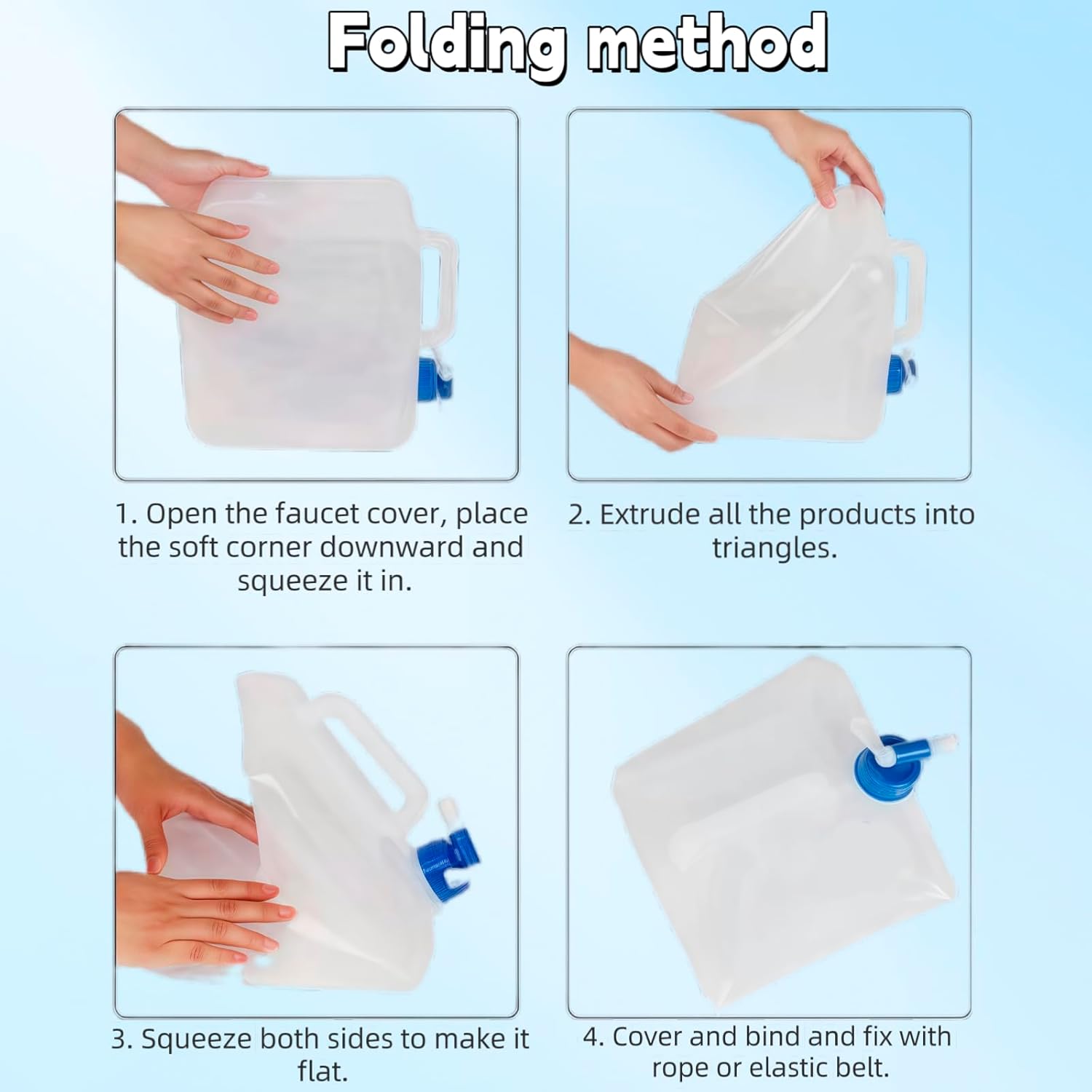 Folding method

1. Open the faucet cover, place the soft corner downward and squeeze it in.

2. Extrude all the products into triangles.

3. Squeeze both sides to make it flat.

4. Cover and bind and fix with rope or elastic belt.