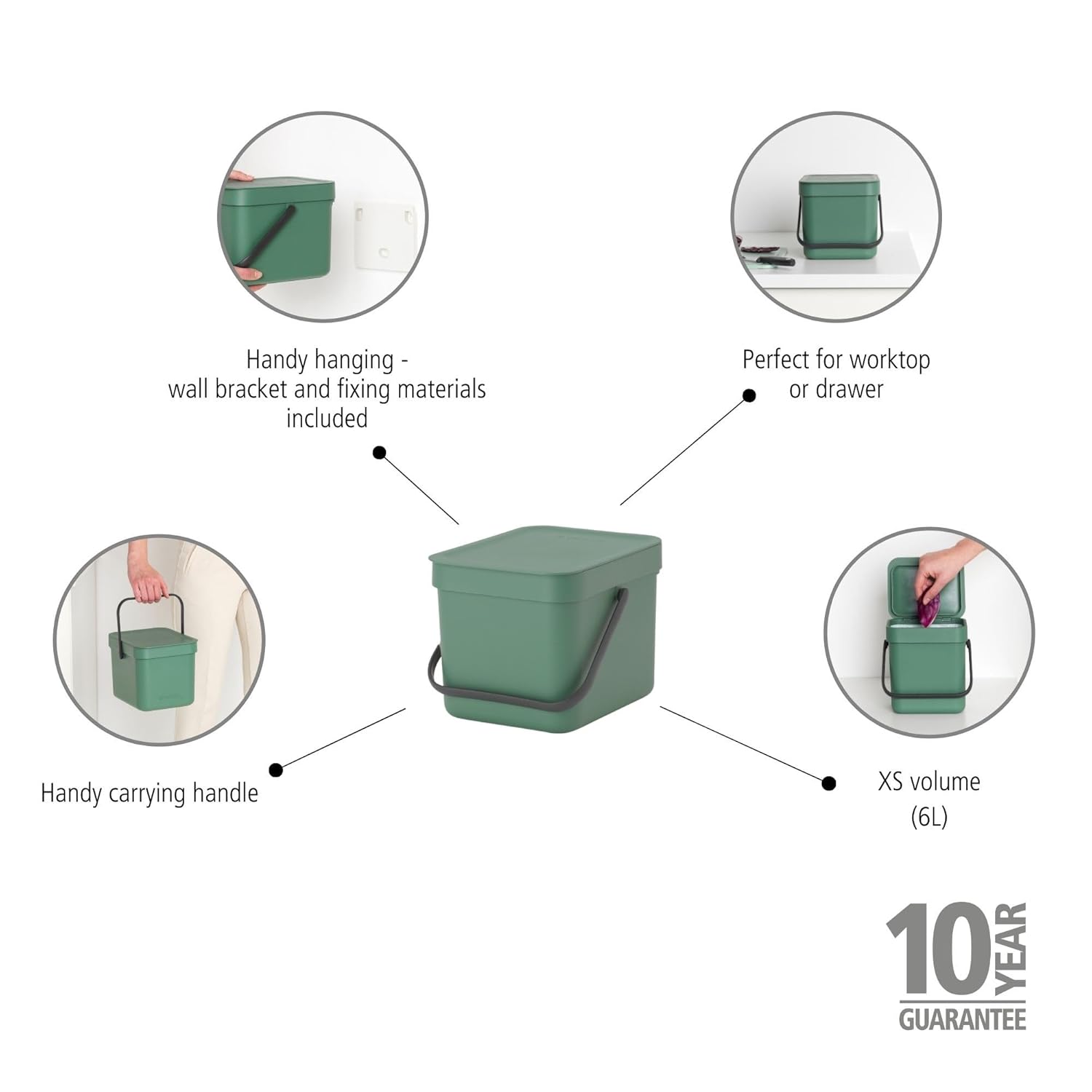 Handy hanging - wall bracket and fixing materials included

Perfect for worktop or drawer

Handy carrying handle

XS volume (6L)

10 YEAR GUARANTEE