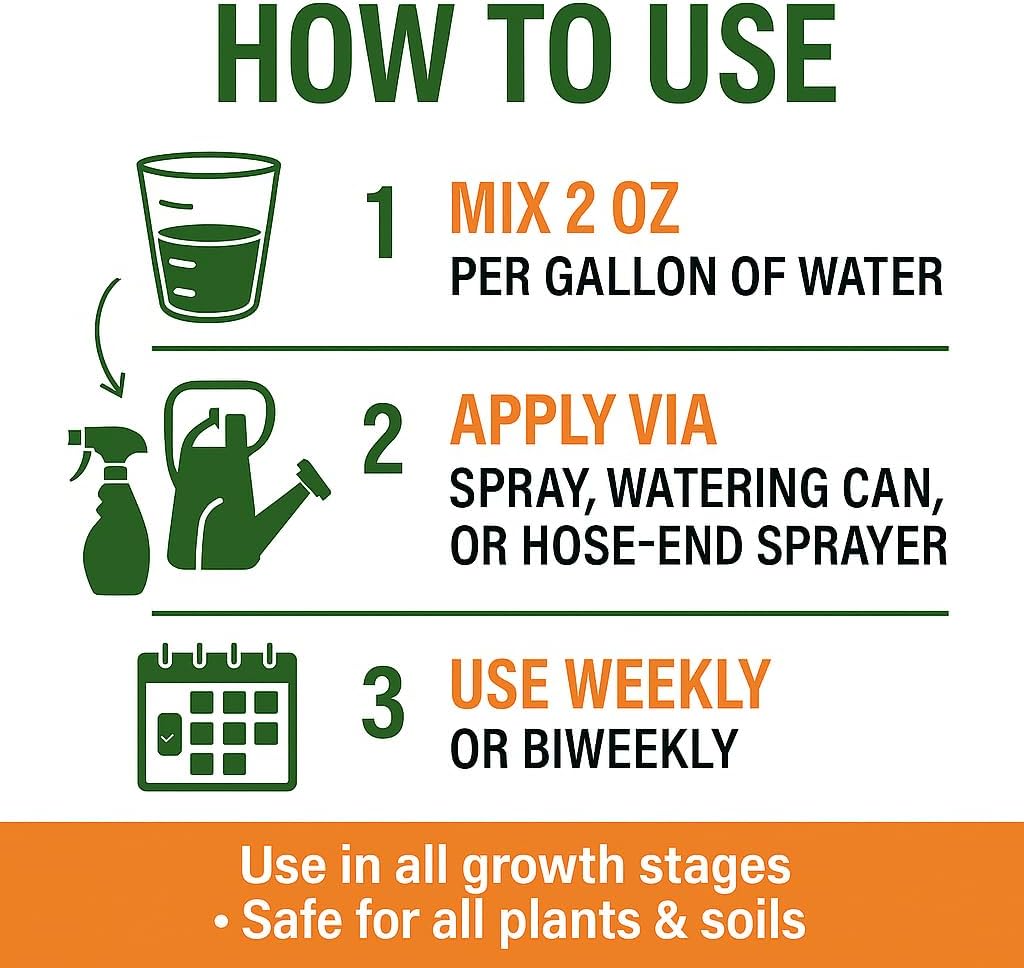 HOW TO USE

1 MIX 2 OZ
PER GALLON OF WATER

2 APPLY VIA
SPRAY, WATERING CAN, OR HOSE-END SPRAYER

3 USE WEEKLY
OR BIWEEKLY

Use in all growth stages
• Safe for all plants & soils