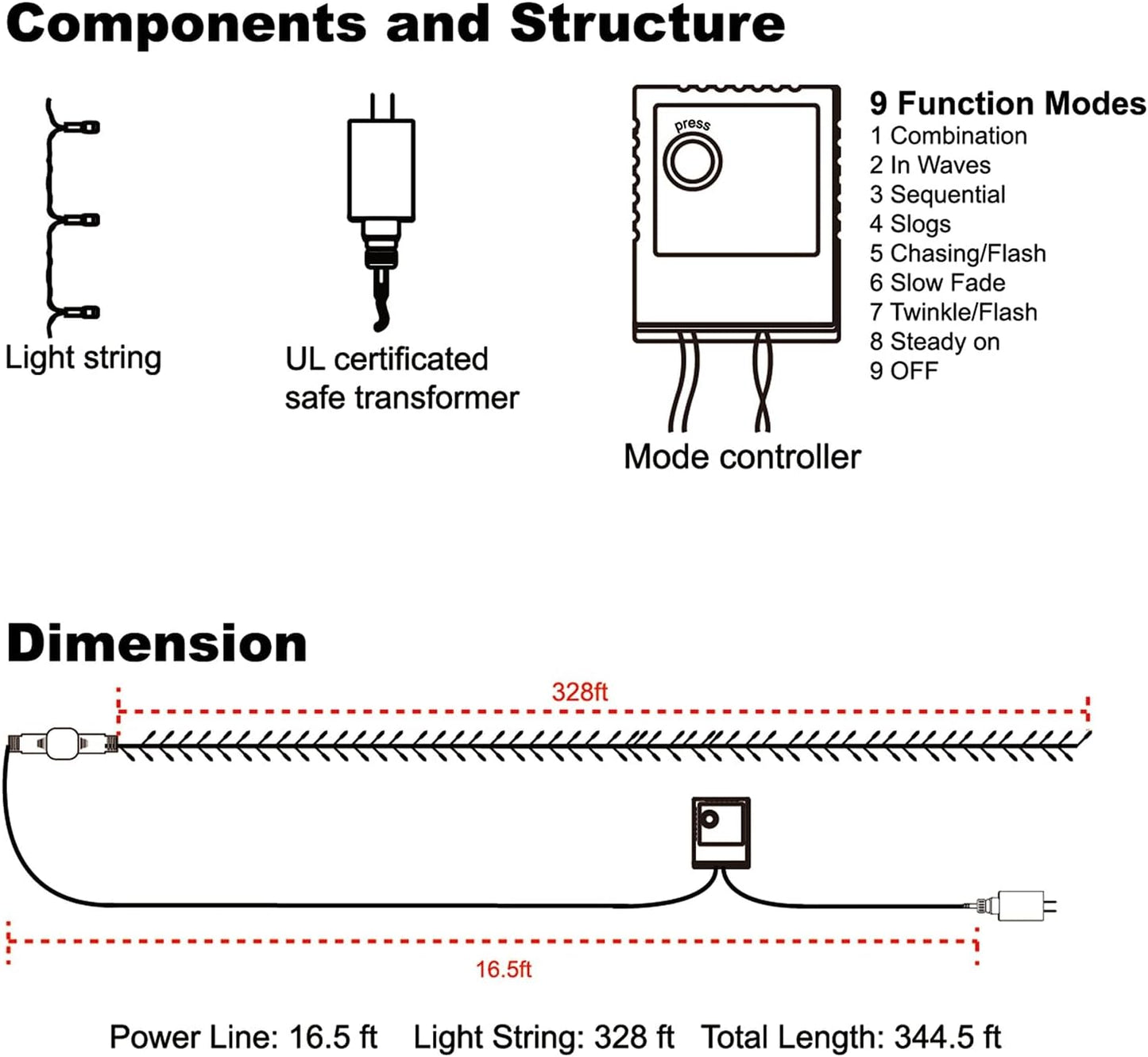 Components and Structure

Light string

UL certificated safe transformer

press

Mode controller

9 Function Modes
1 Combination
2 In Waves
3 Sequential
4 Slogs
5 Chasing/Flash
6 Slow Fade
7 Twinkle/Flash
8 Steady on
9 OFF

Dimension

328ft

16.5ft

Power Line: 16.5 ft Light String: 328 ft Total Length: 344.5 ft