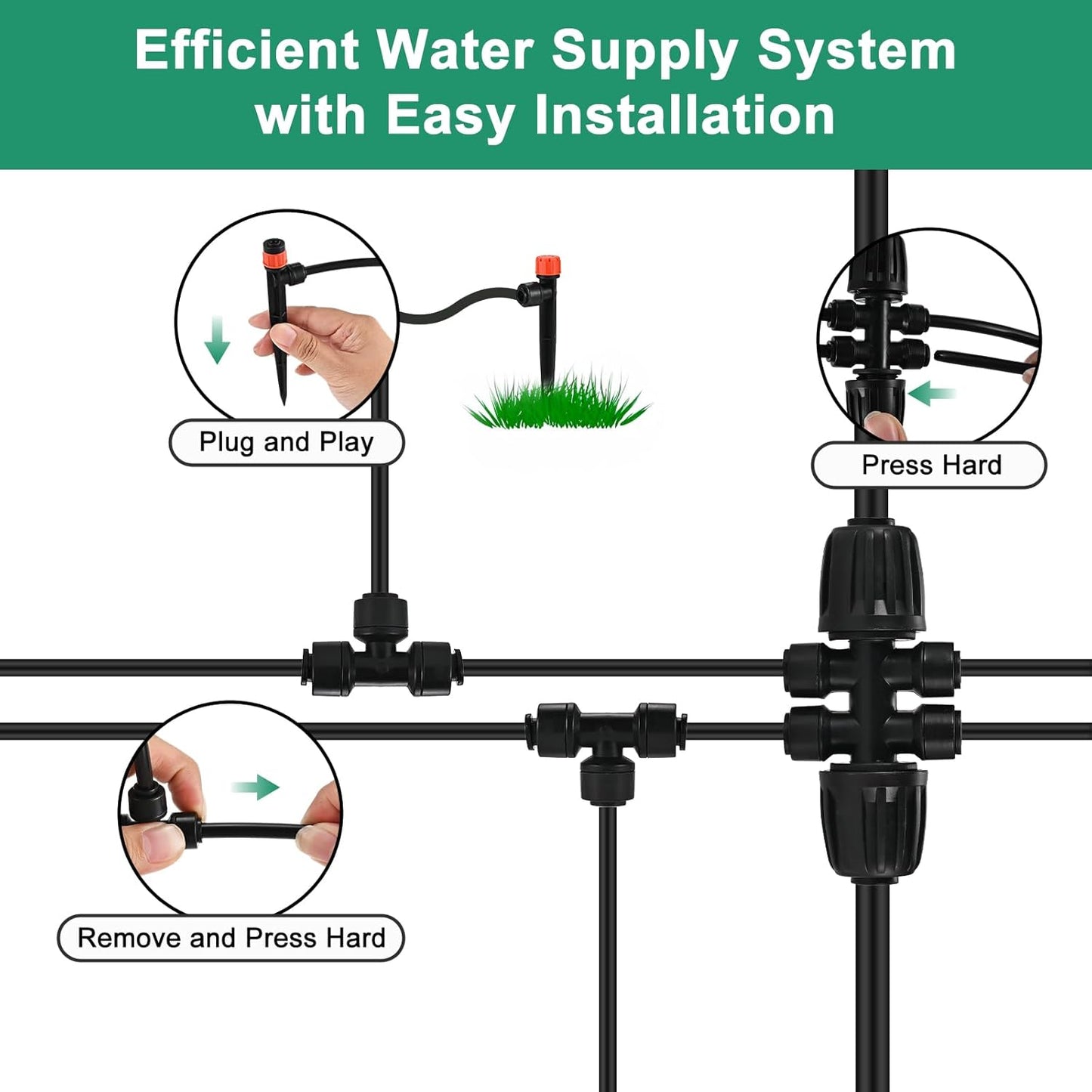 Efficient Water Supply System with Easy Installation

Plug and Play

Press Hard

Remove and Press Hard