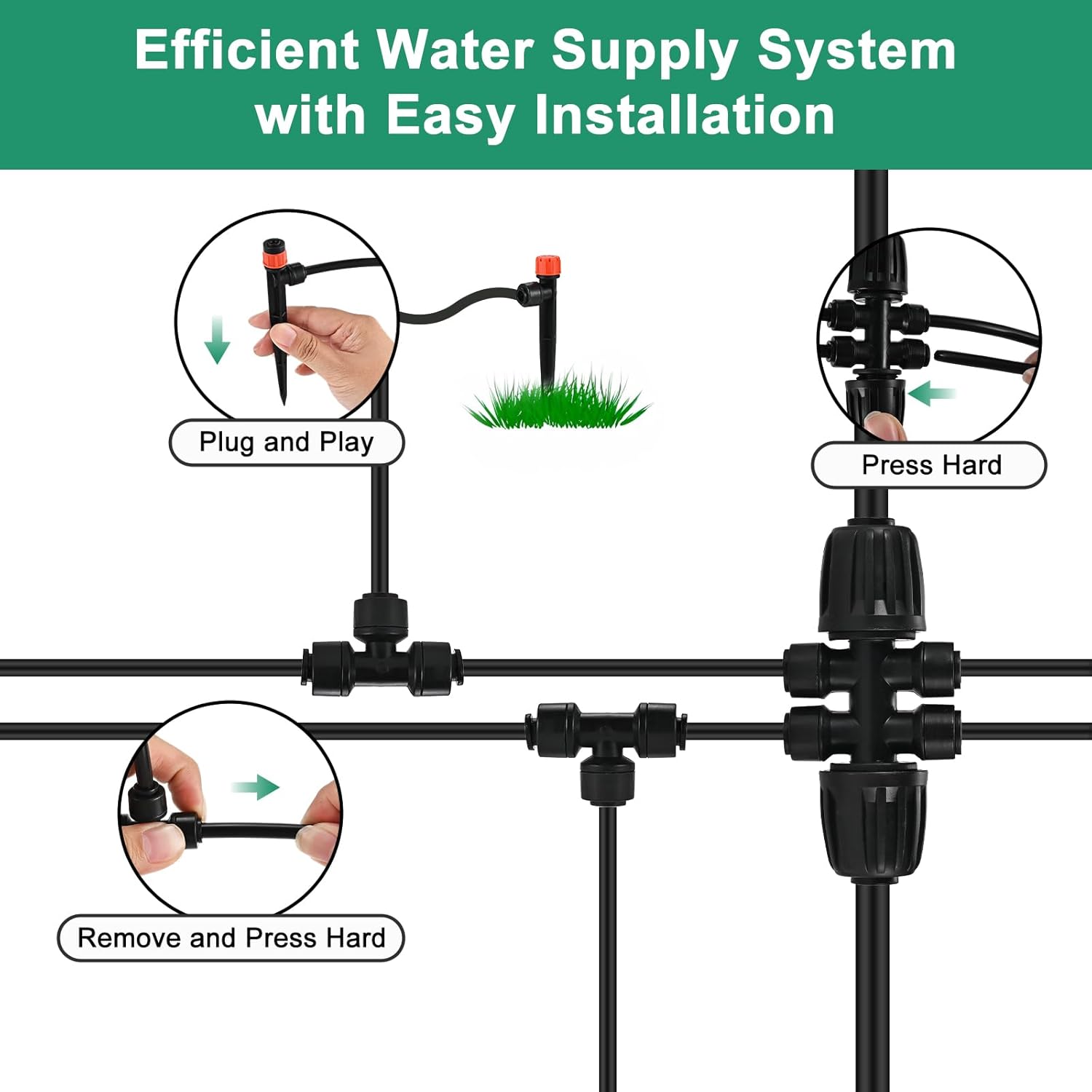 Efficient Water Supply System with Easy Installation

Plug and Play

Press Hard

Remove and Press Hard