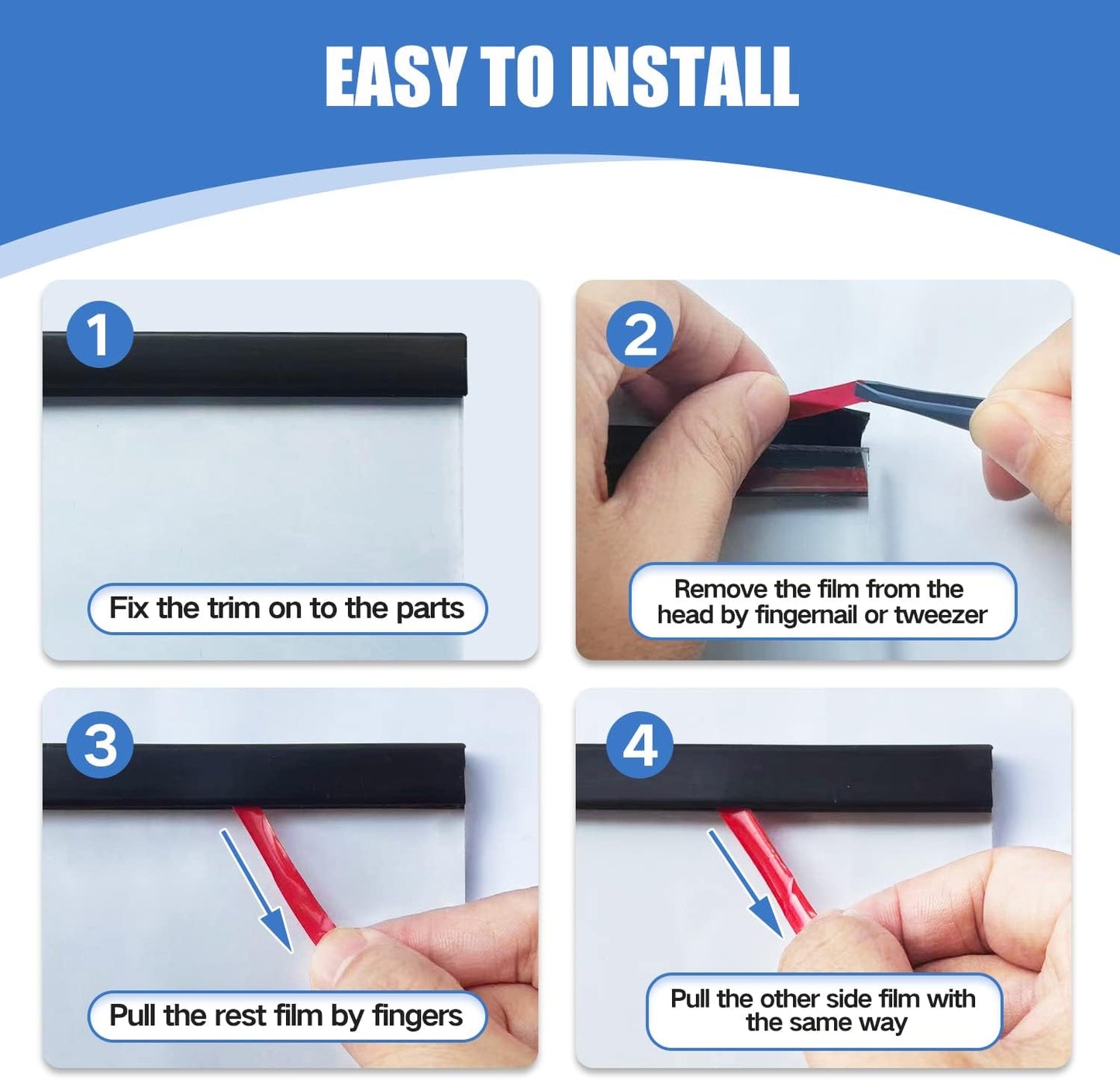 EASY TO INSTALL

1

Fix the trim on to the parts

2

Remove the film from the head by fingernail or tweezer

3

Pull the rest film by fingers

4

Pull the other side film with the same way