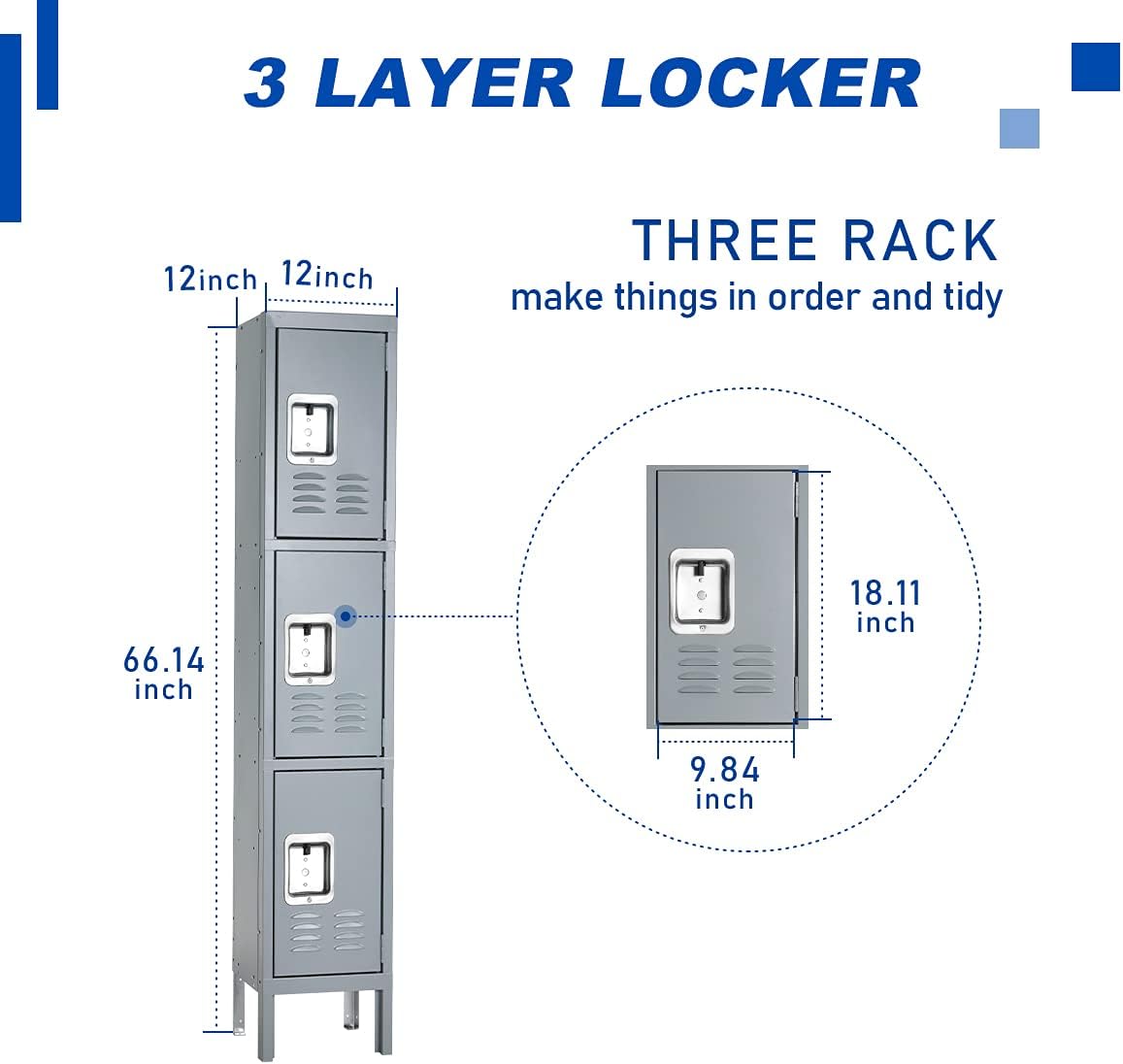 3 LAYER LOCKER

THREE RACK
make things in order and tidy

12inch 12inch

66.14 inch

18.11 inch

9.84 inch