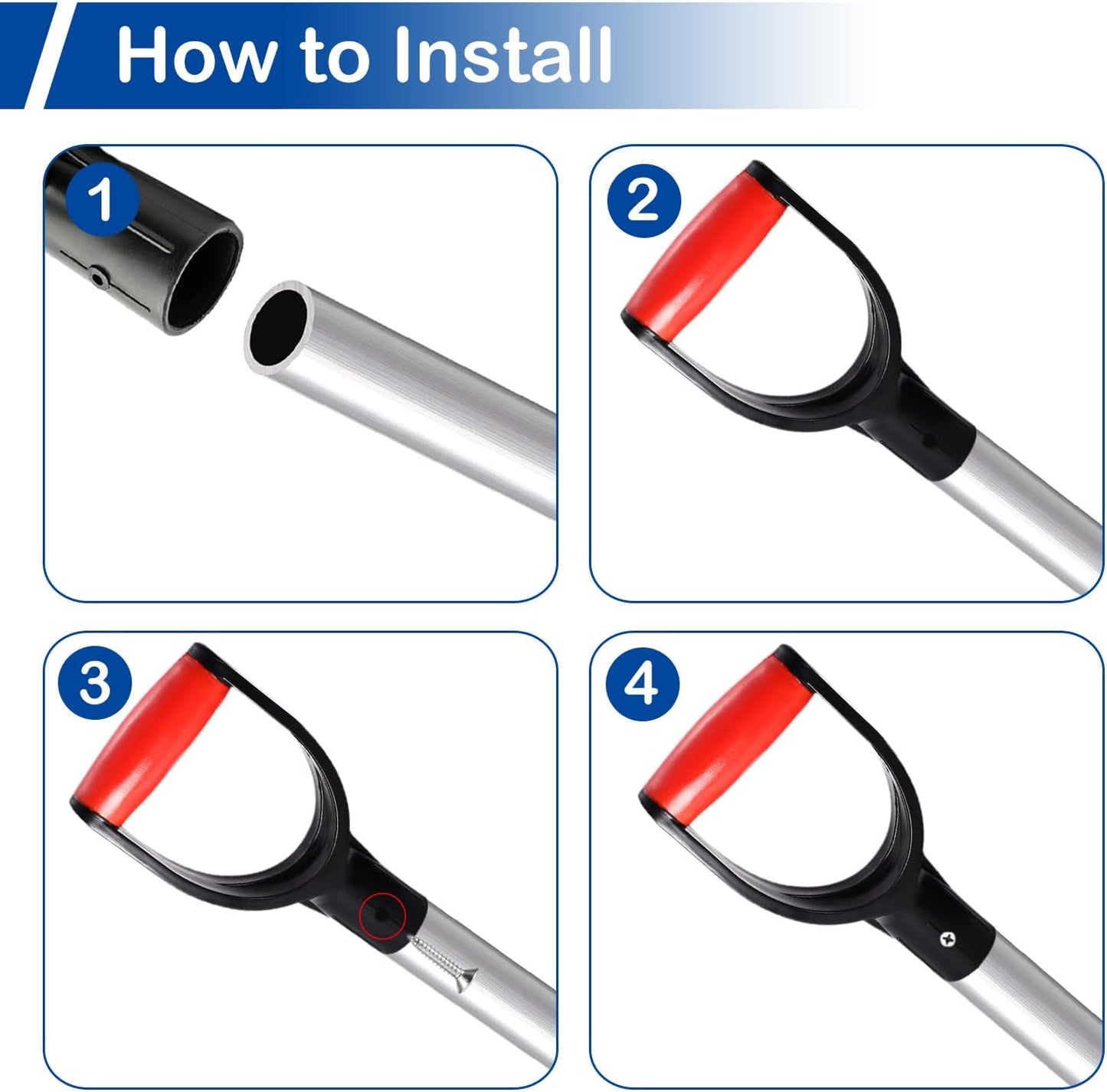 How to Install

1

2

3

4