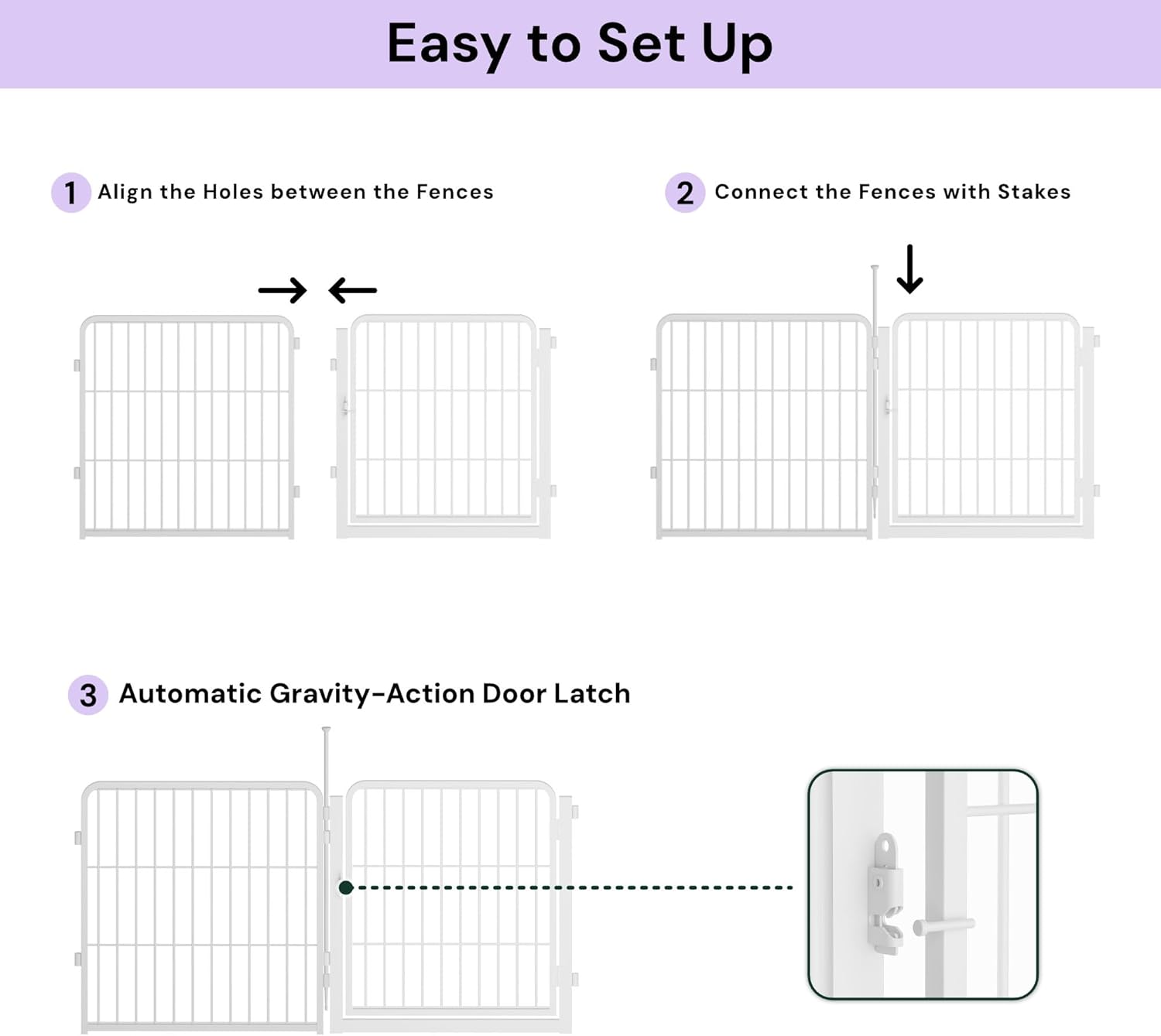 Easy to Set Up

1 Align the Holes between the Fences

2 Connect the Fences with Stakes

3 Automatic Gravity-Action Door Latch