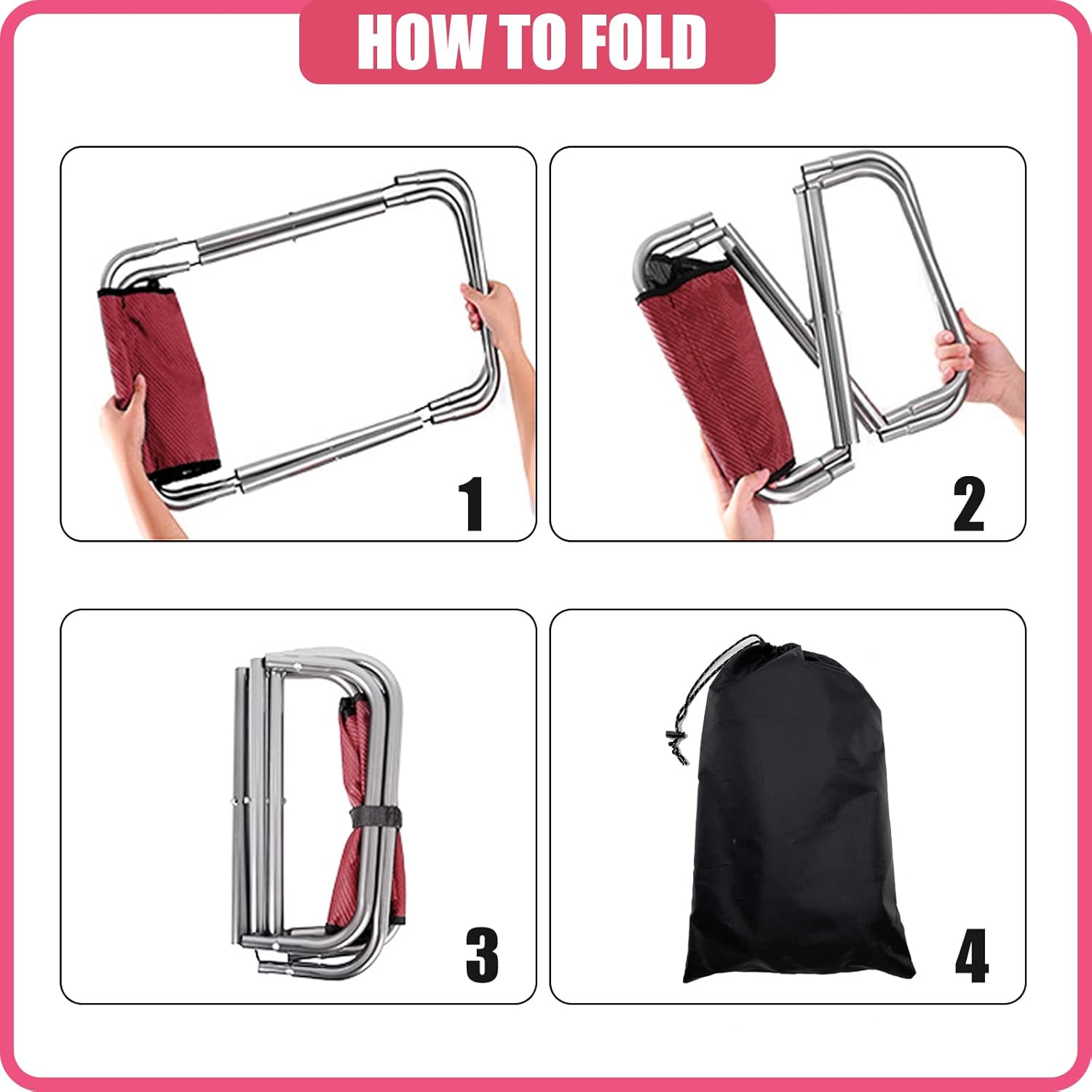 HOW TO FOLD

1

2

3

4