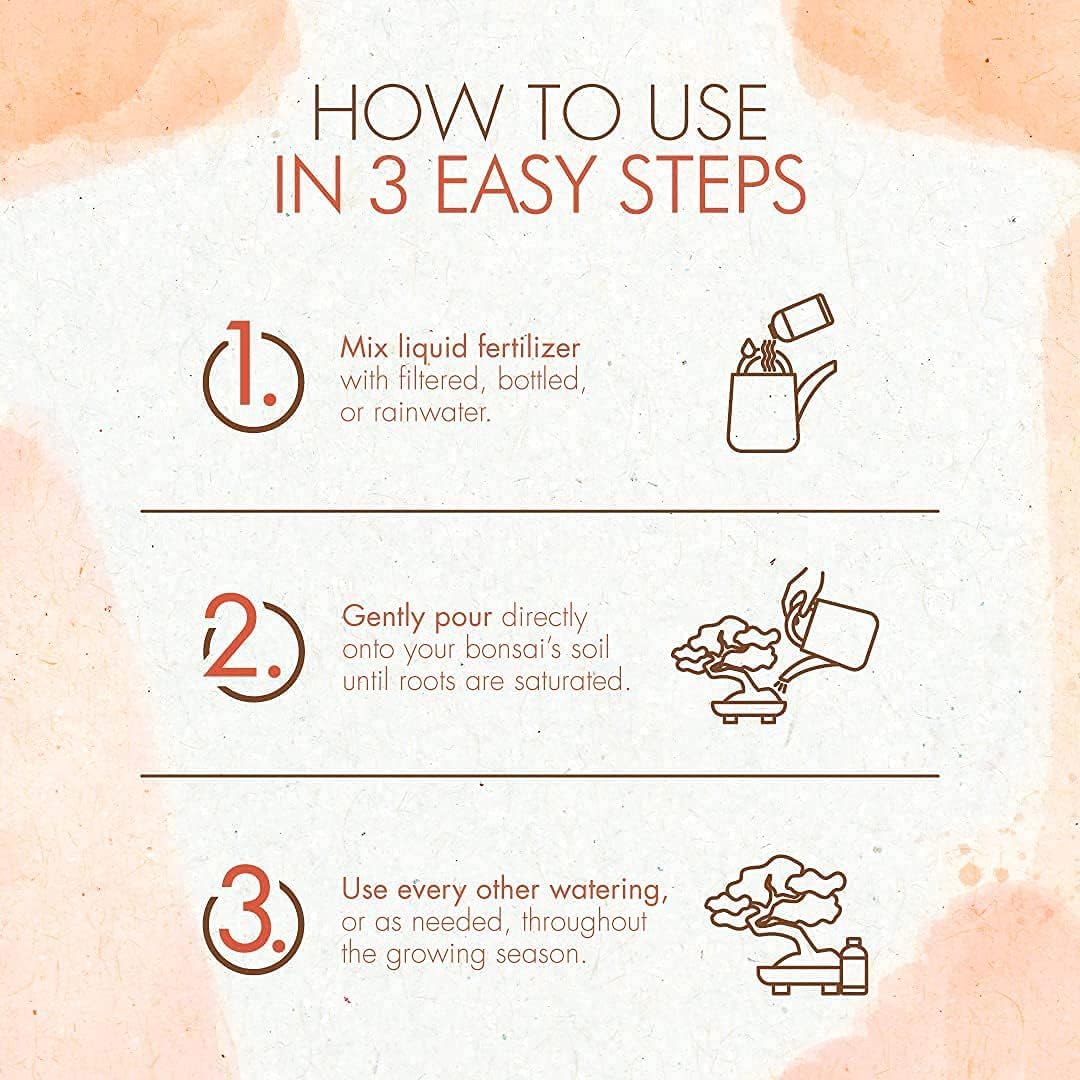 HOW TO USE
IN 3 EASY STEPS

1. Mix liquid fertilizer with filtered, bottled, or rainwater.

2. Gently pour directly onto your bonsai's soil until roots are saturated.

3. Use every other watering, or as needed, throughout the growing season.