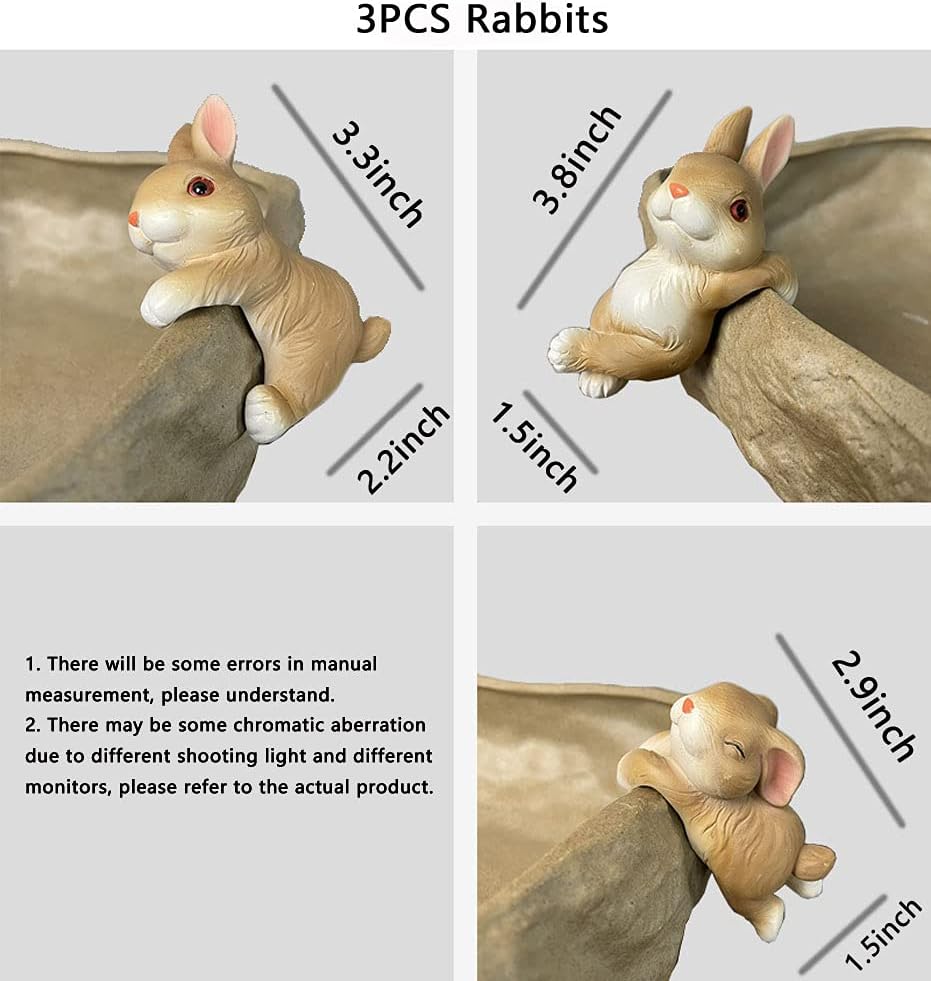 3PCS Rabbits

3.3inch

2.2inch

3.8inch

1.5inch

1. There will be some errors in manual measurement, please understand.
2. There may be some chromatic aberration due to different shooting light and different monitors, please refer to the actual product.

2.9inch

1.5inch