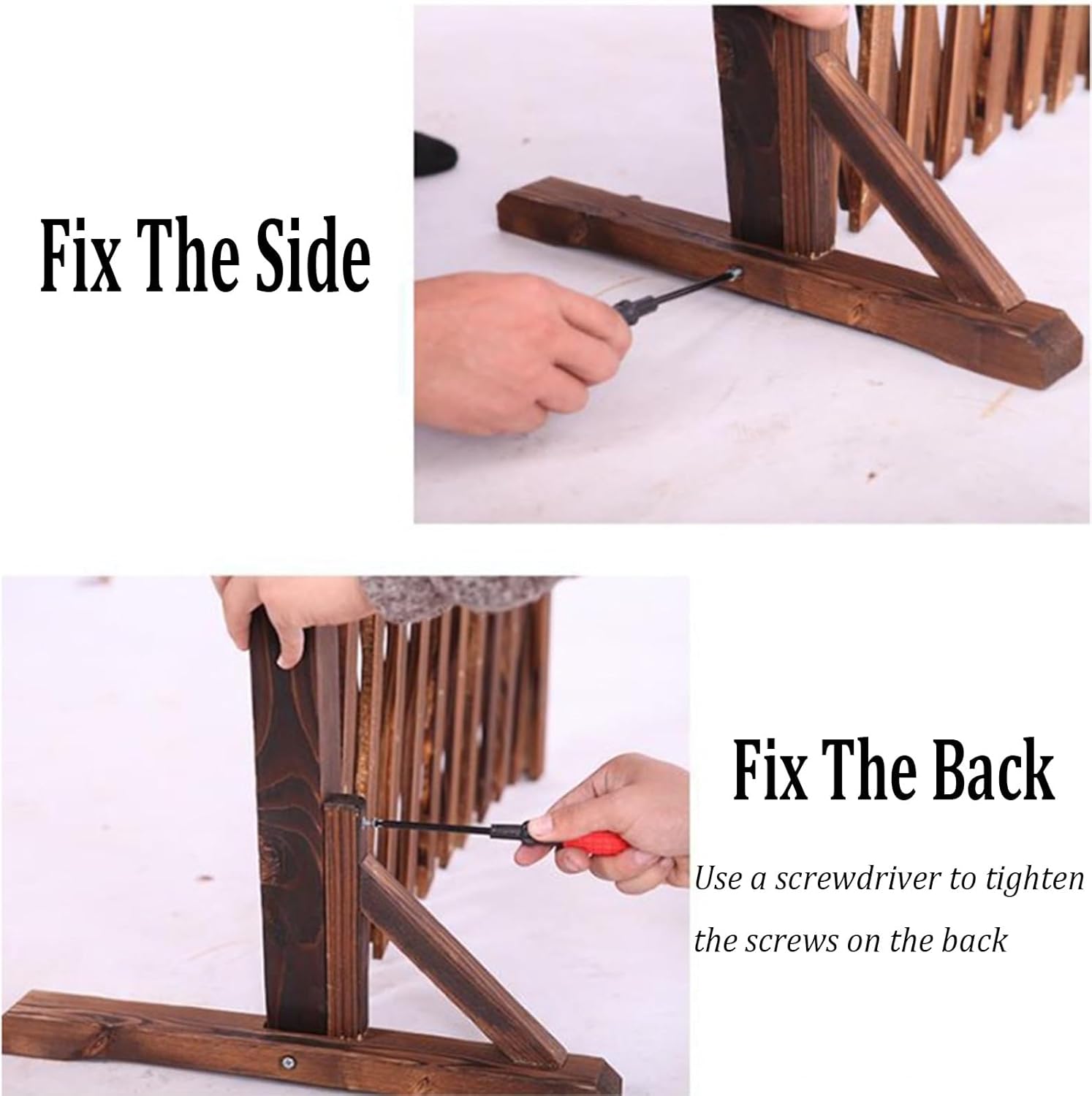 Fix The Side

Fix The Back

Use a screwdriver to tighten the screws on the back