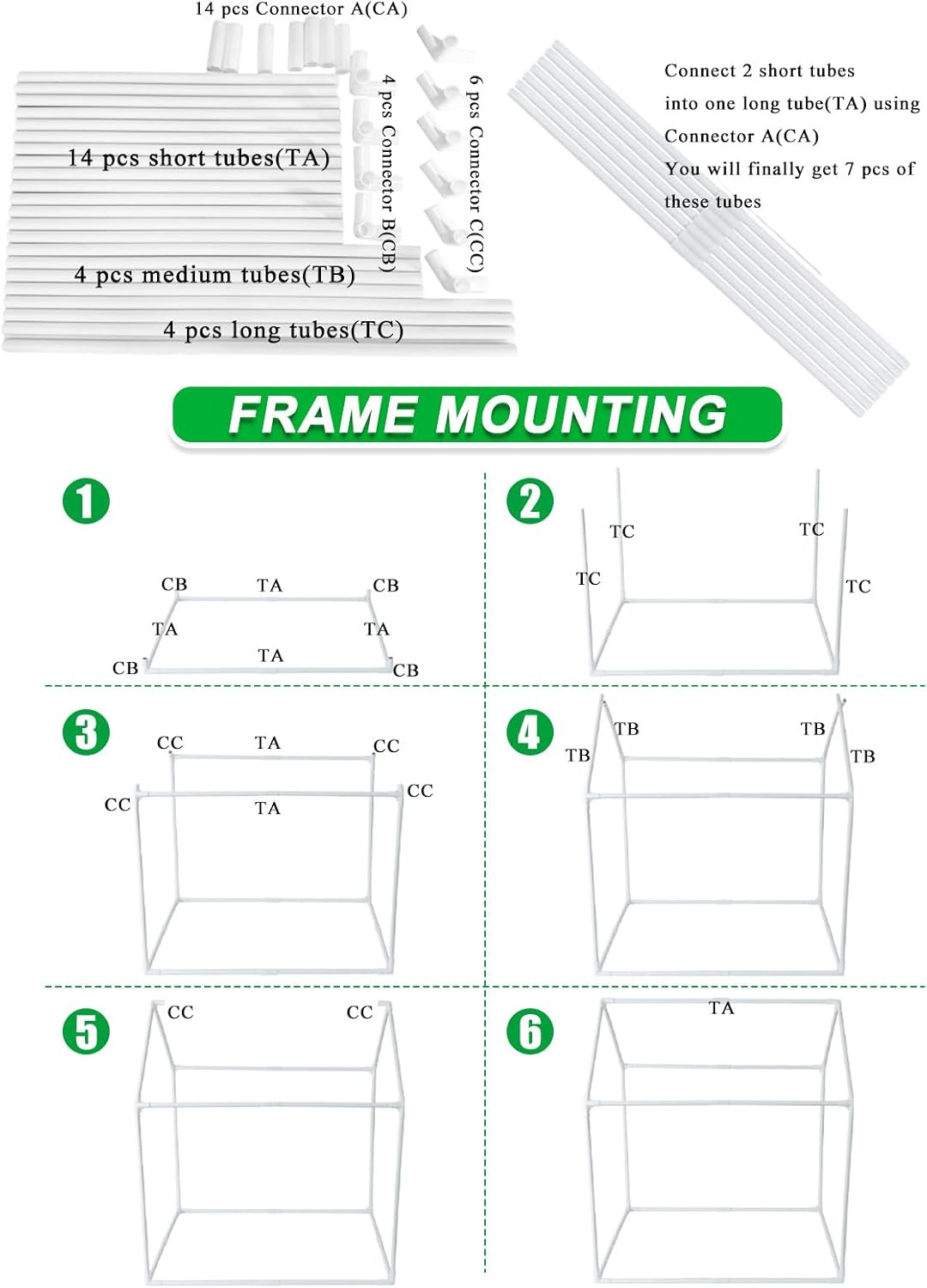 14 pcs Connector A(CA)

14 pcs short tubes(TA)

4 pcs Connector B(CB)

6 pcs Connector C(CC)

4 pcs medium tubes(TB)

4 pcs long tubes(TC)

Connect 2 short tubes into one long tube(TA) using Connector A(CA)
You will finally get 7 pcs of these tubes

FRAME MOUNTING

1

CB TA CB
TA TA
CB TA CB

2

TC TC
TC TC

3

CC TA CC
CC TA CC

4

TB TB
TB TB

5

CC CC

6

TA