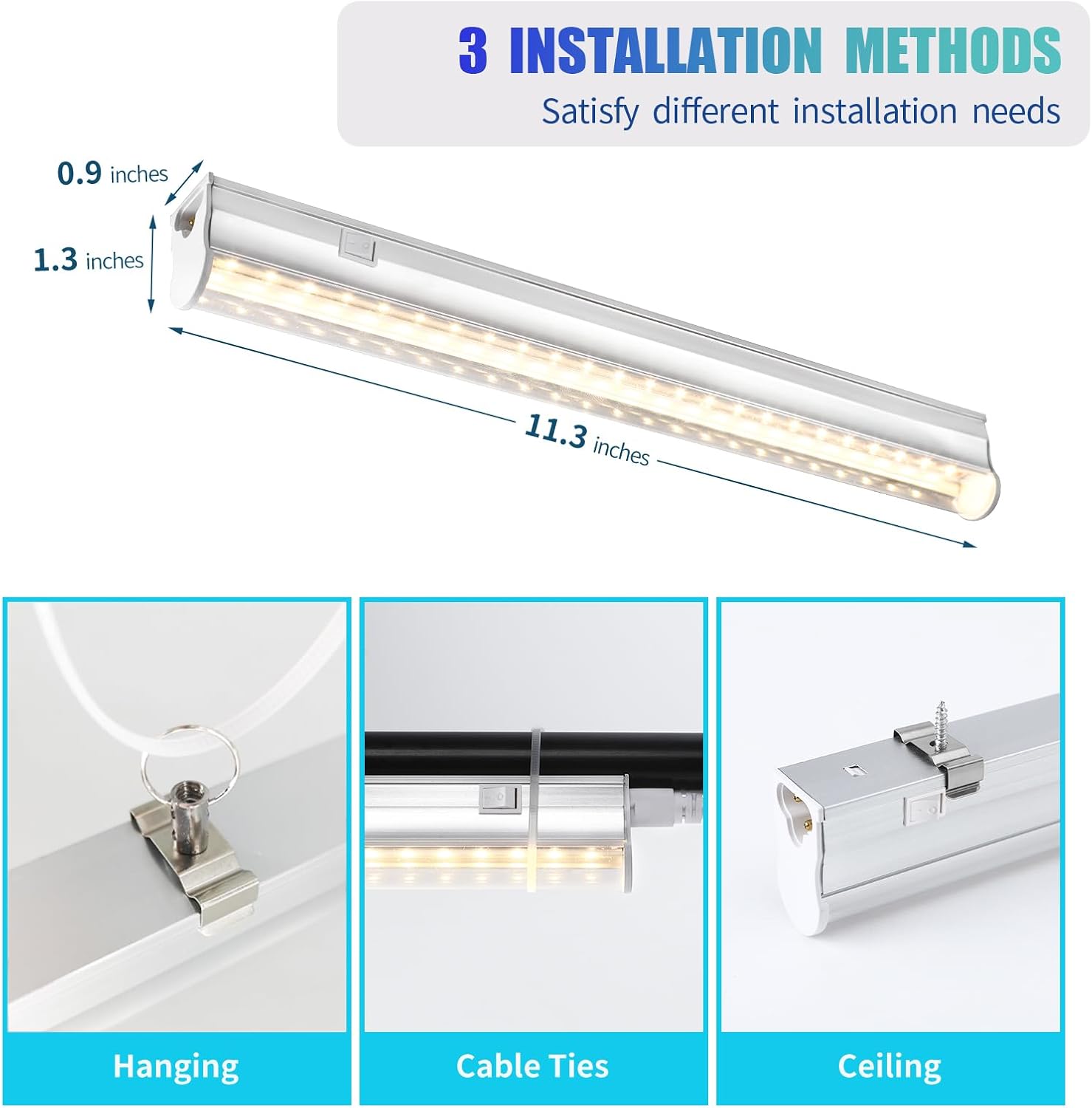 3 INSTALLATION METHODS
Satisfy different installation needs

0.9 inches
1.3 inches
11.3 inches

Hanging

Cable Ties

Ceiling