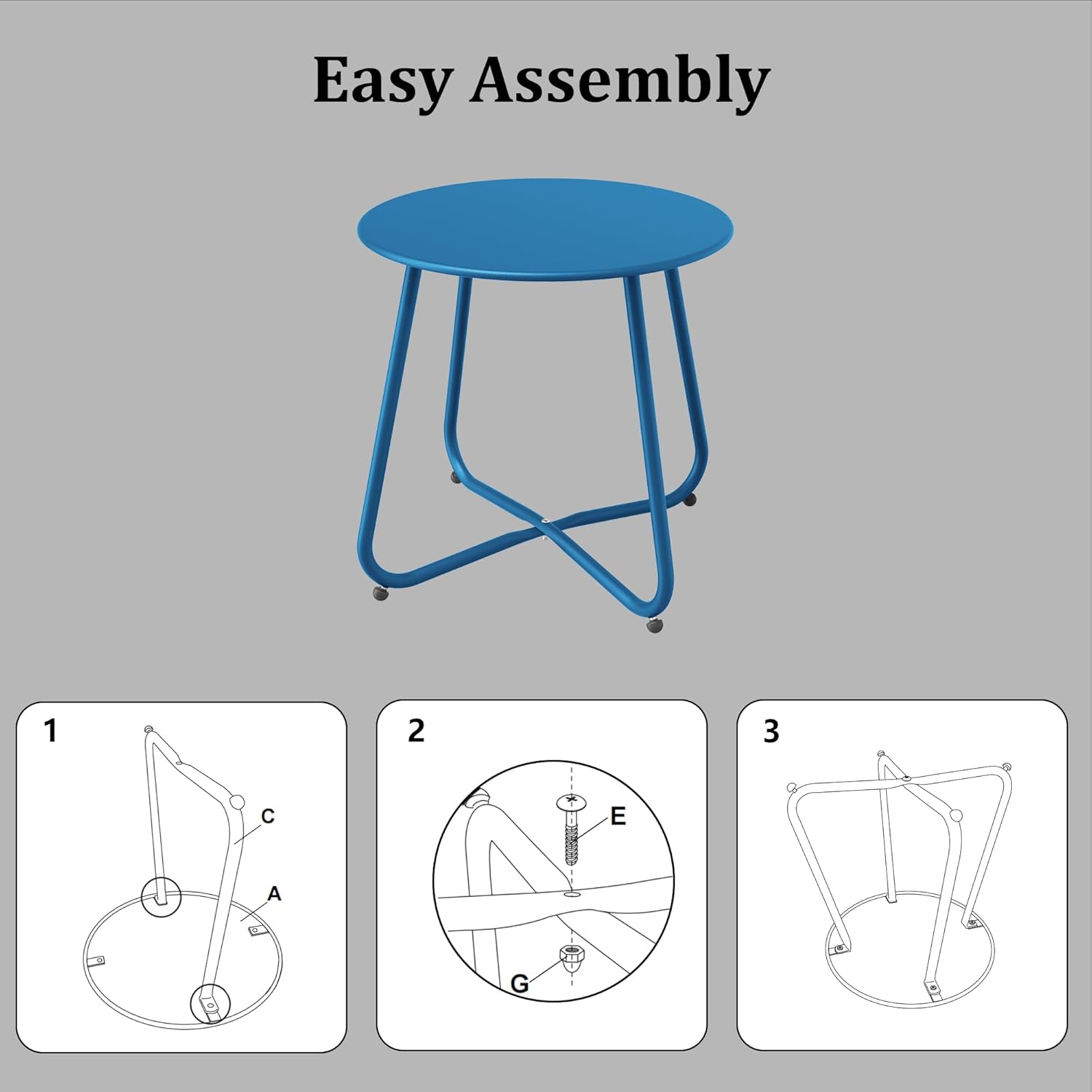 Easy Assembly

1
C
A

2
E
G

3