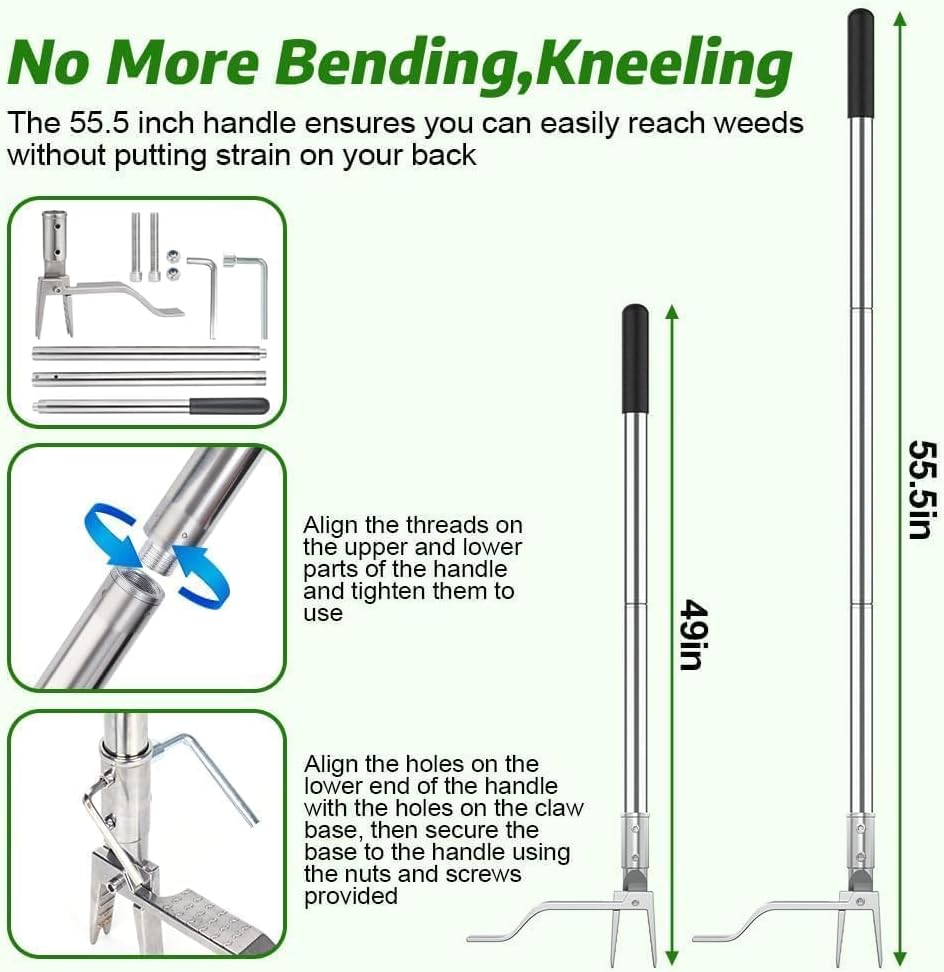 No More Bending,Kneeling

The 55.5 inch handle ensures you can easily reach weeds without putting strain on your back

Align the threads on the upper and lower parts of the handle and tighten them to use

Align the holes on the lower end of the handle with the holes on the claw base, then secure the base to the handle using the nuts and screws provided

49in

55.5in