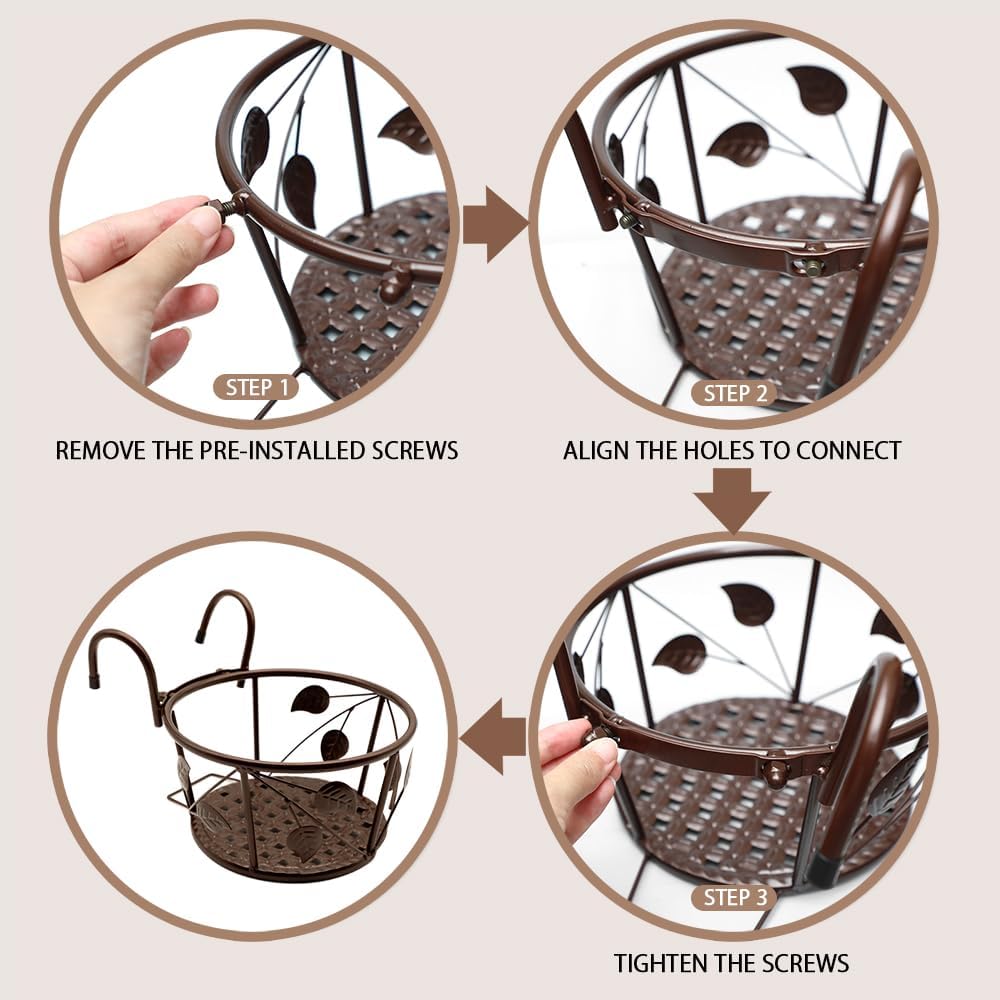 STEP 1

REMOVE THE PRE-INSTALLED SCREWS

STEP 2

ALIGN THE HOLES TO CONNECT

STEP 3

TIGHTEN THE SCREWS