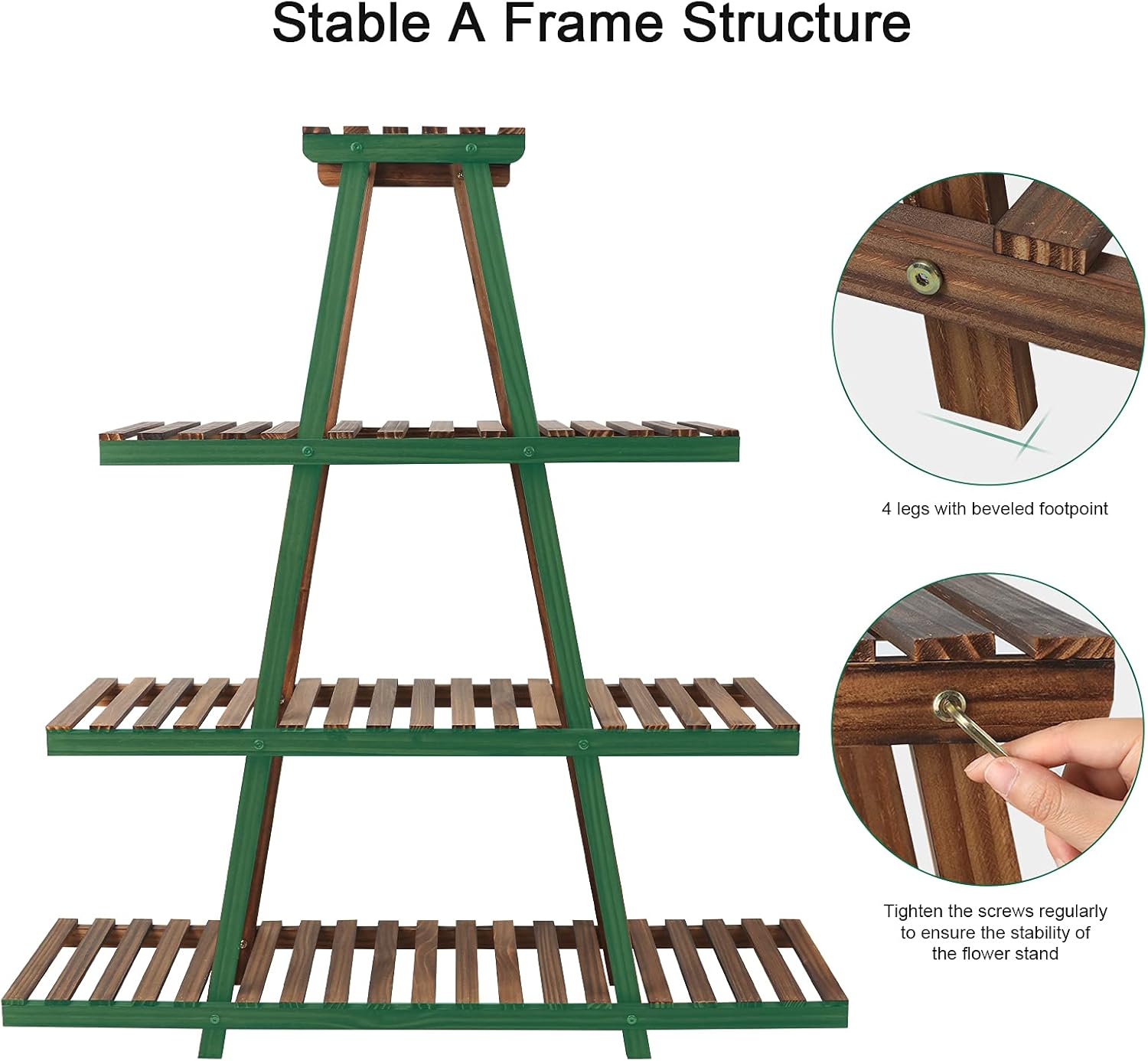 Stable A Frame Structure

4 legs with beveled footpoint

Tighten the screws regularly to ensure the stability of the flower stand