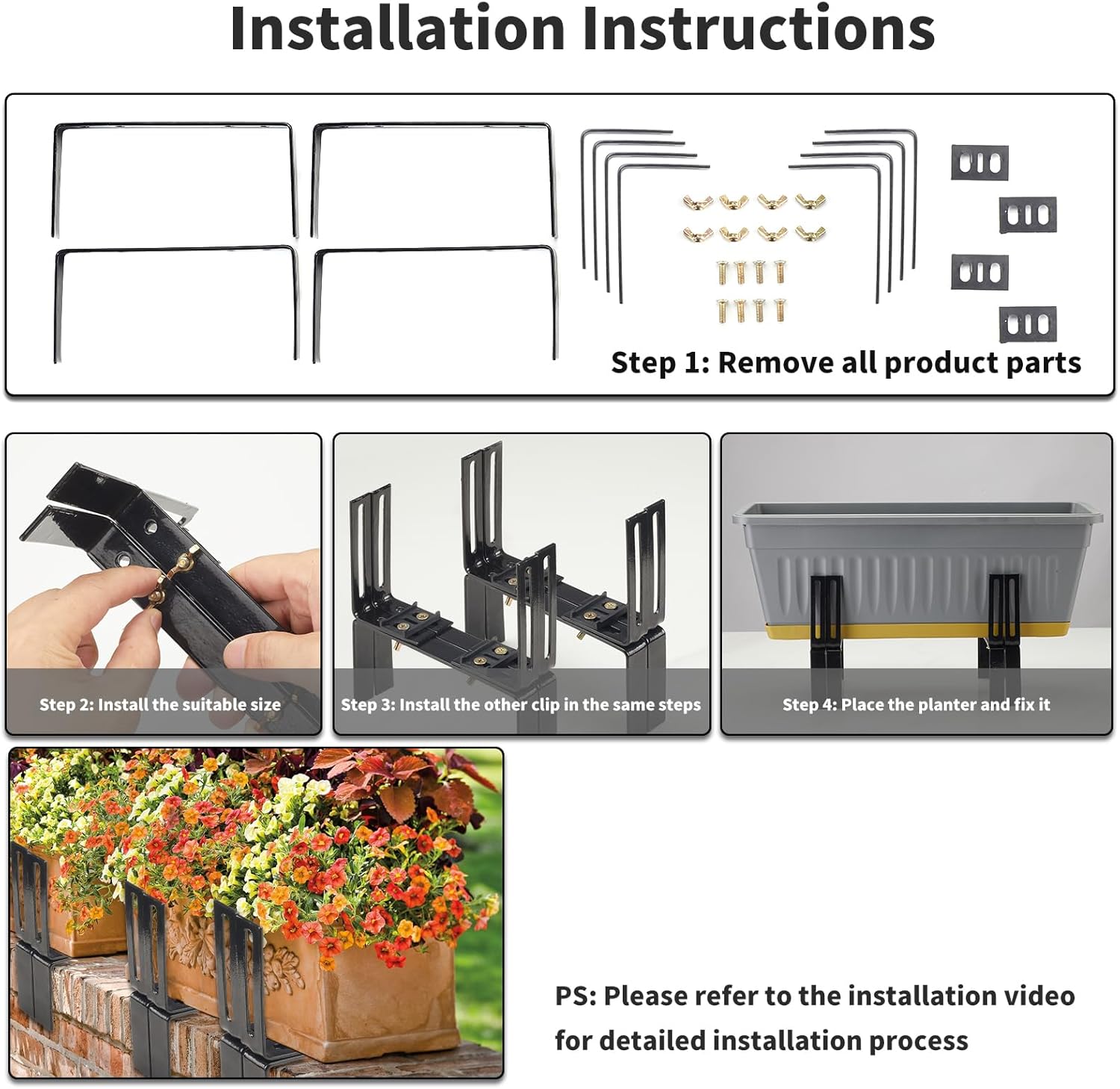 Installation Instructions

Step 1: Remove all product parts

Step 2: Install the suitable size

Step 3: Install the other clip in the same steps

Step 4: Place the planter and fix it

PS: Please refer to the installation video for detailed installation process