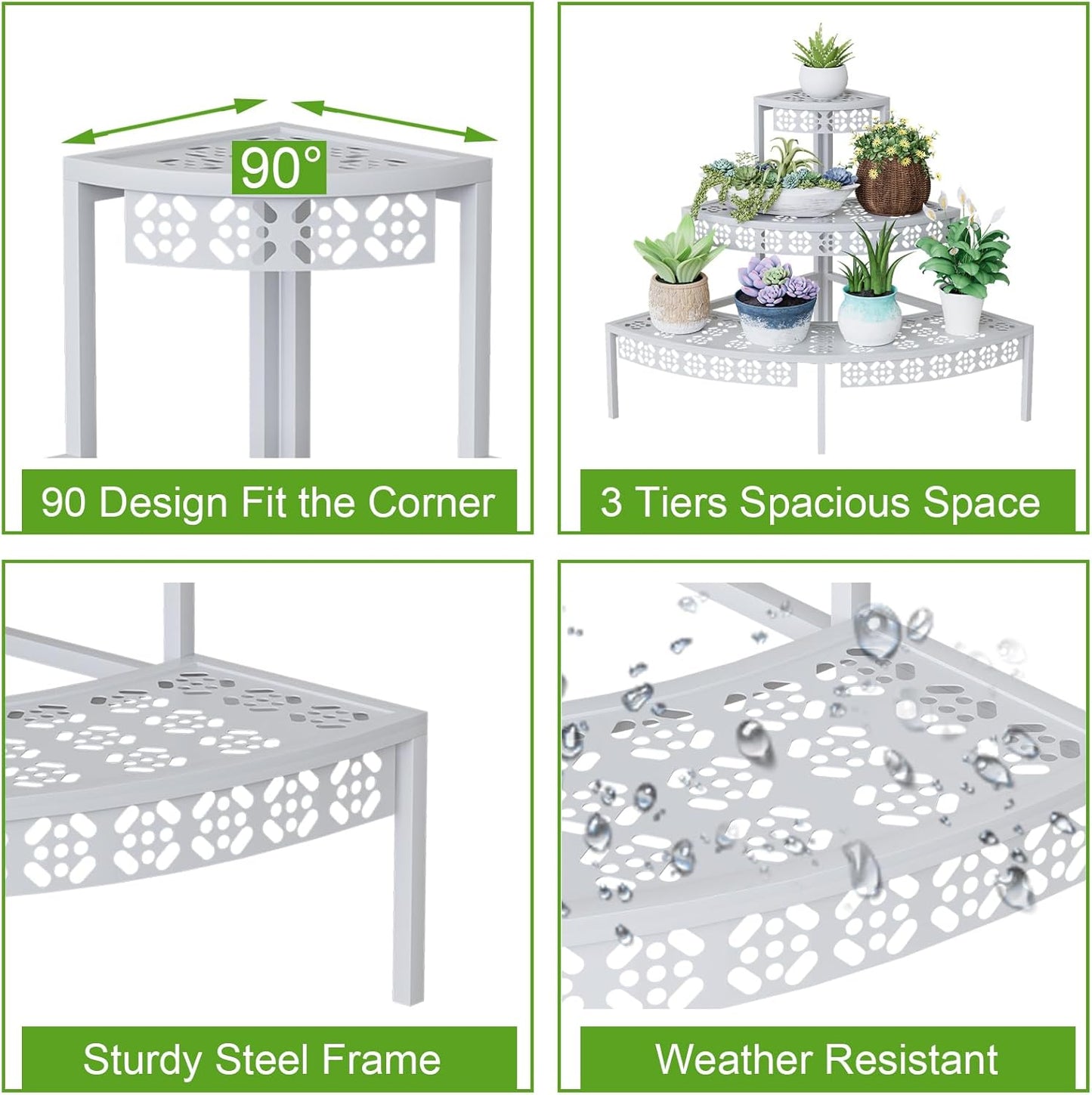 90°

90 Design Fit the Corner

3 Tiers Spacious Space

Sturdy Steel Frame

Weather Resistant