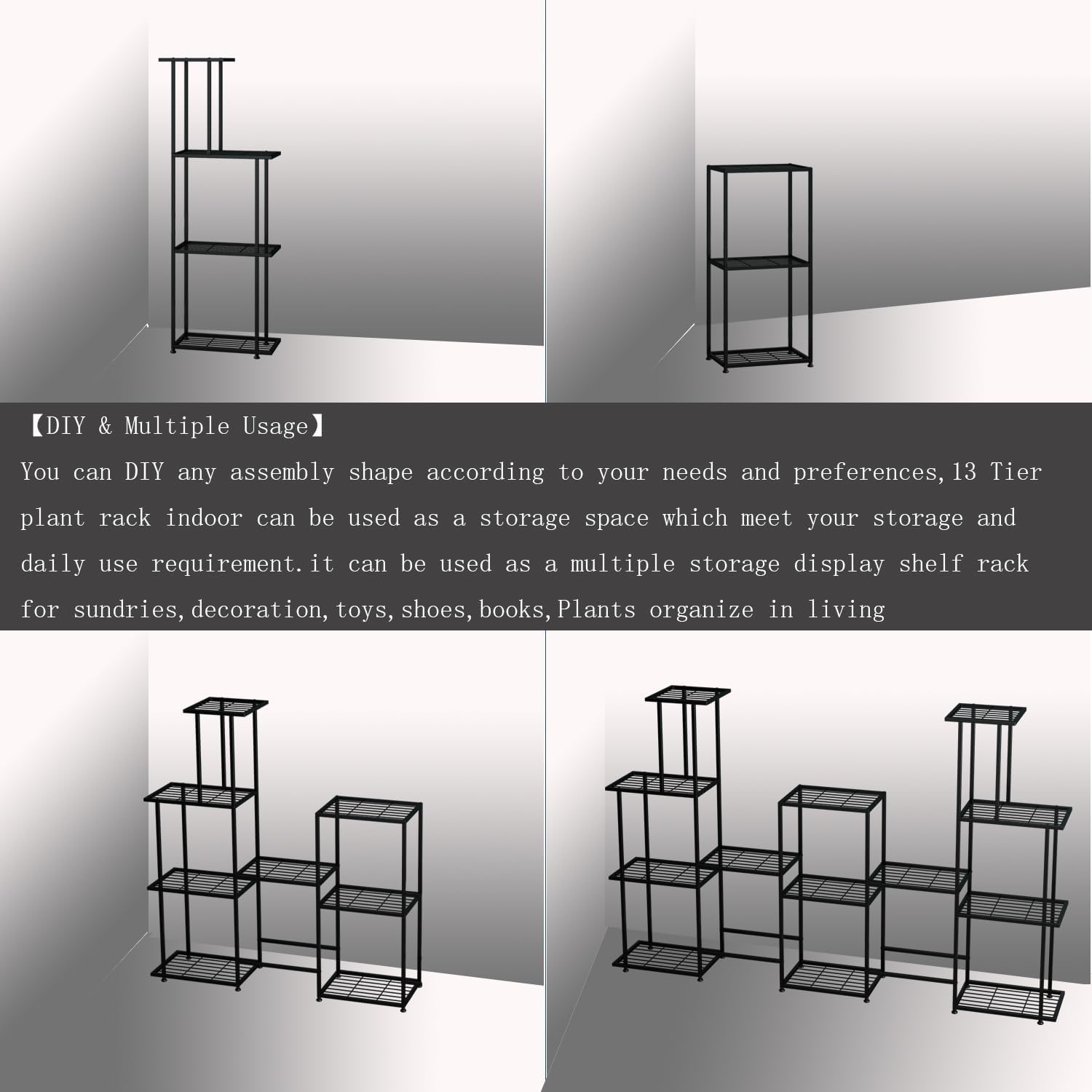 【DIY & Multiple Usage】

You can DIY any assembly shape according to your needs and preferences,13 Tier plant rack indoor can be used as a storage space which meet your storage and daily use requirement.it can be used as a multiple storage display shelf rack for sundries,decoration,toys,shoes,books,Plants organize in living