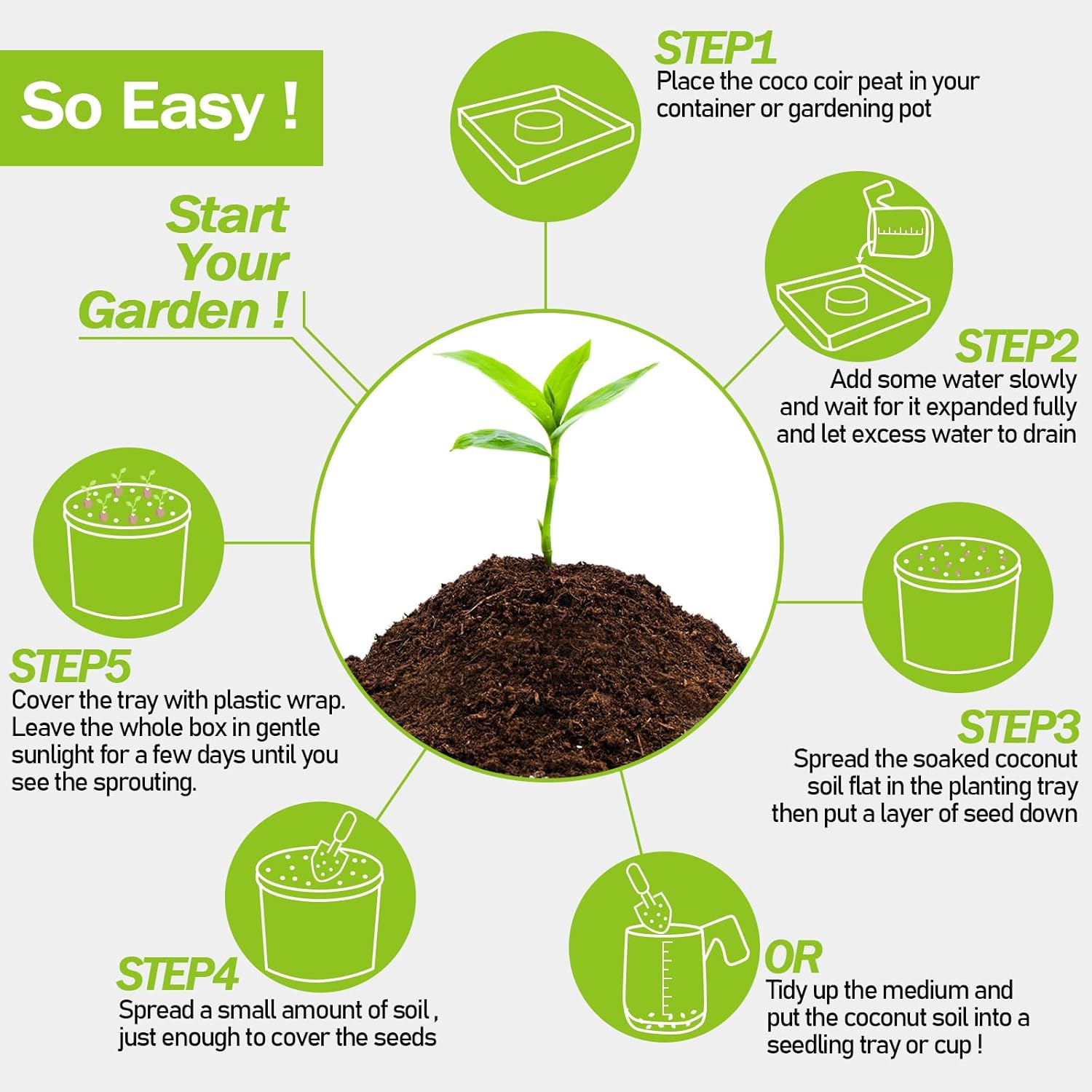 So Easy !

Start Your Garden !

STEP1
Place the coco coir peat in your container or gardening pot

STEP2
Add some water slowly and wait for it expanded fully and let excess water to drain

STEP3
Spread the soaked coconut soil flat in the planting tray then put a layer of seed down

OR
Tidy up the medium and put the coconut soil into a seedling tray or cup !

STEP4
Spread a small amount of soil , just enough to cover the seeds

STEP5
Cover the tray with plastic wrap. Leave the whole box in gentle sunlight for a few days until you see the sprouting.