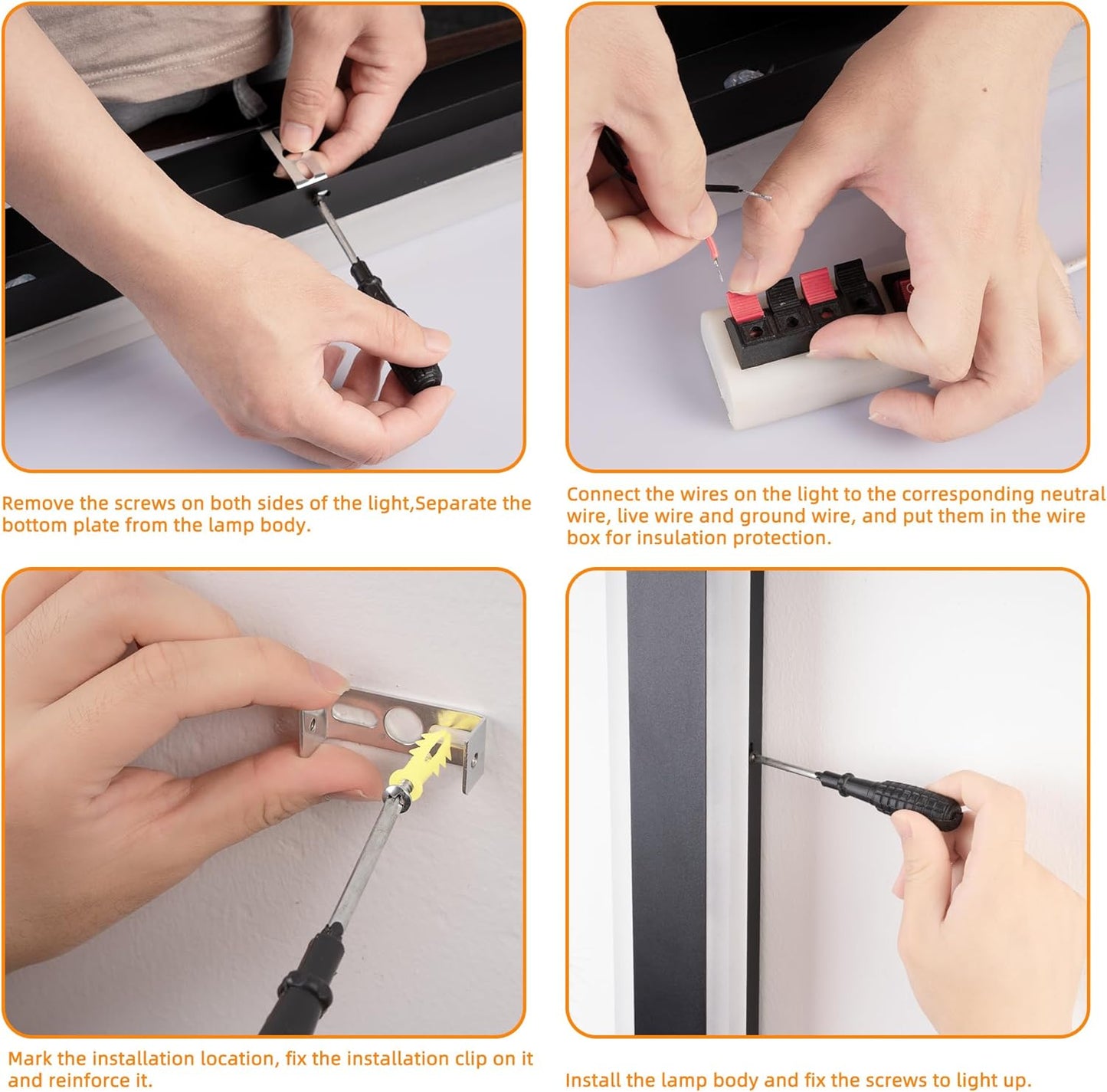 Remove the screws on both sides of the light,Separate the bottom plate from the lamp body.

Connect the wires on the light to the corresponding neutral wire, live wire and ground wire, and put them in the wire box for insulation protection.

Mark the installation location, fix the installation clip on it and reinforce it.

Install the lamp body and fix the screws to light up.