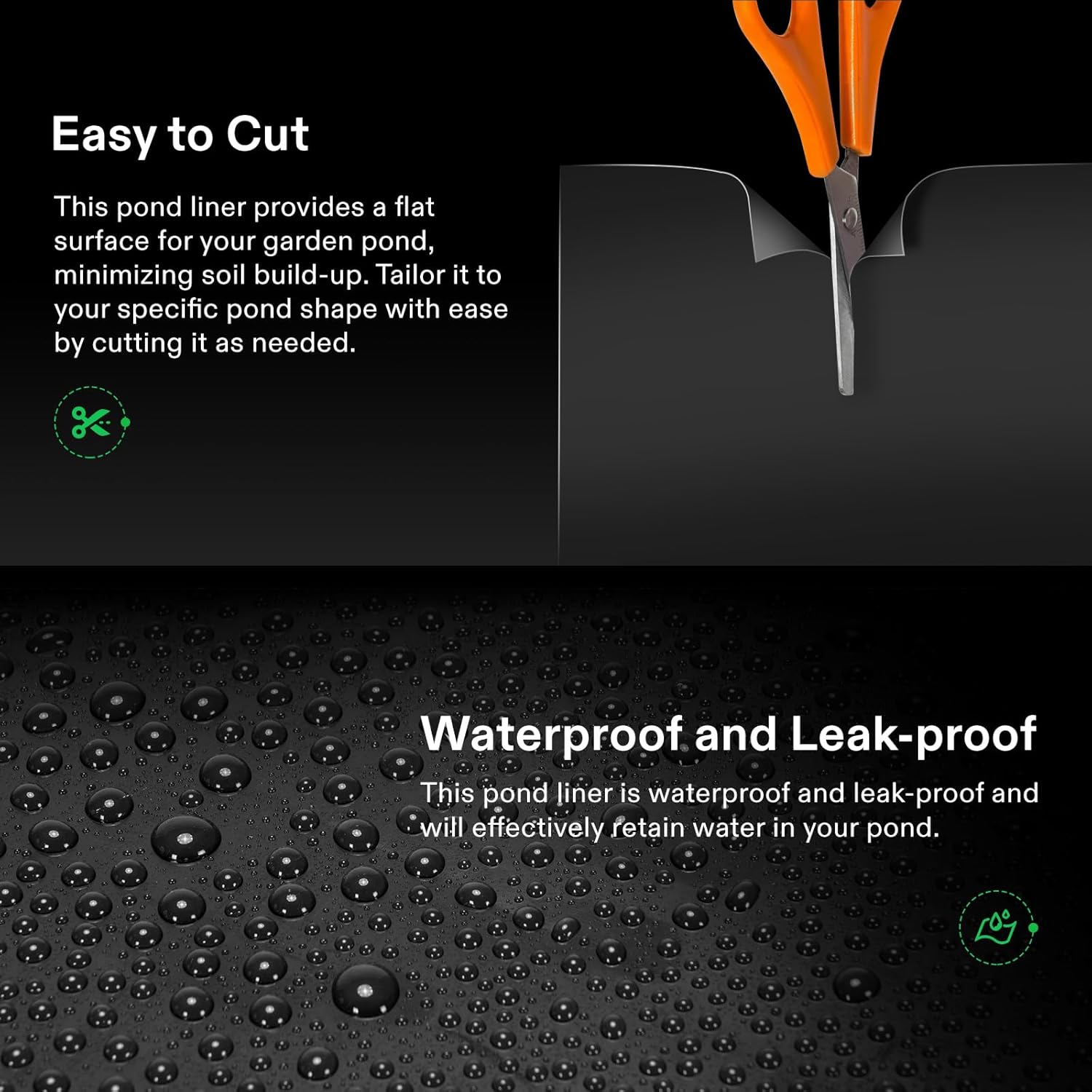 Easy to Cut

This pond liner provides a flat surface for your garden pond, minimizing soil build-up. Tailor it to your specific pond shape with ease by cutting it as needed.

Waterproof and Leak-proof

This pond liner is waterproof and leak-proof and will effectively retain water in your pond.