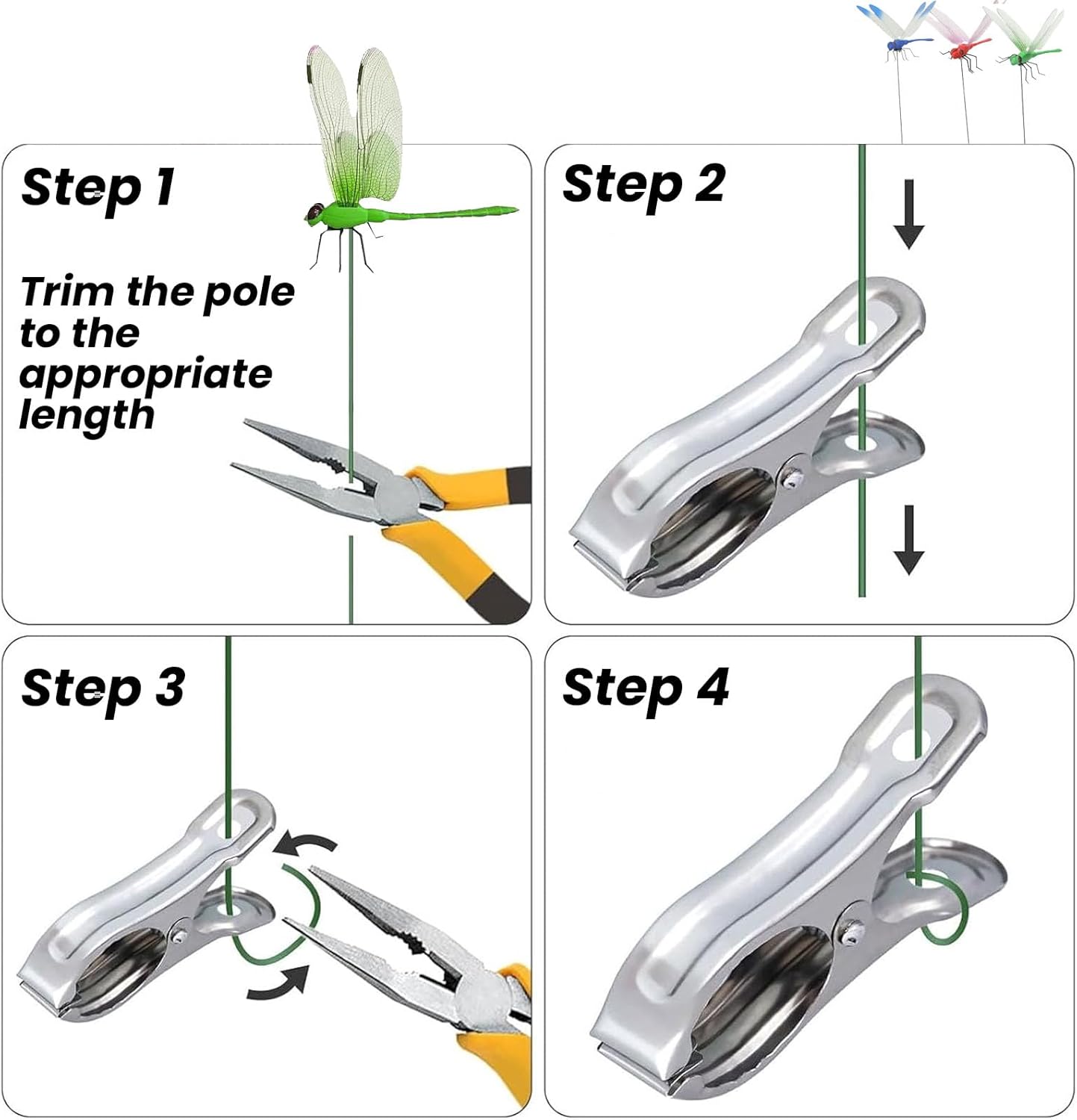 Step 1

Trim the pole to the appropriate length

Step 2

Step 3

Step 4