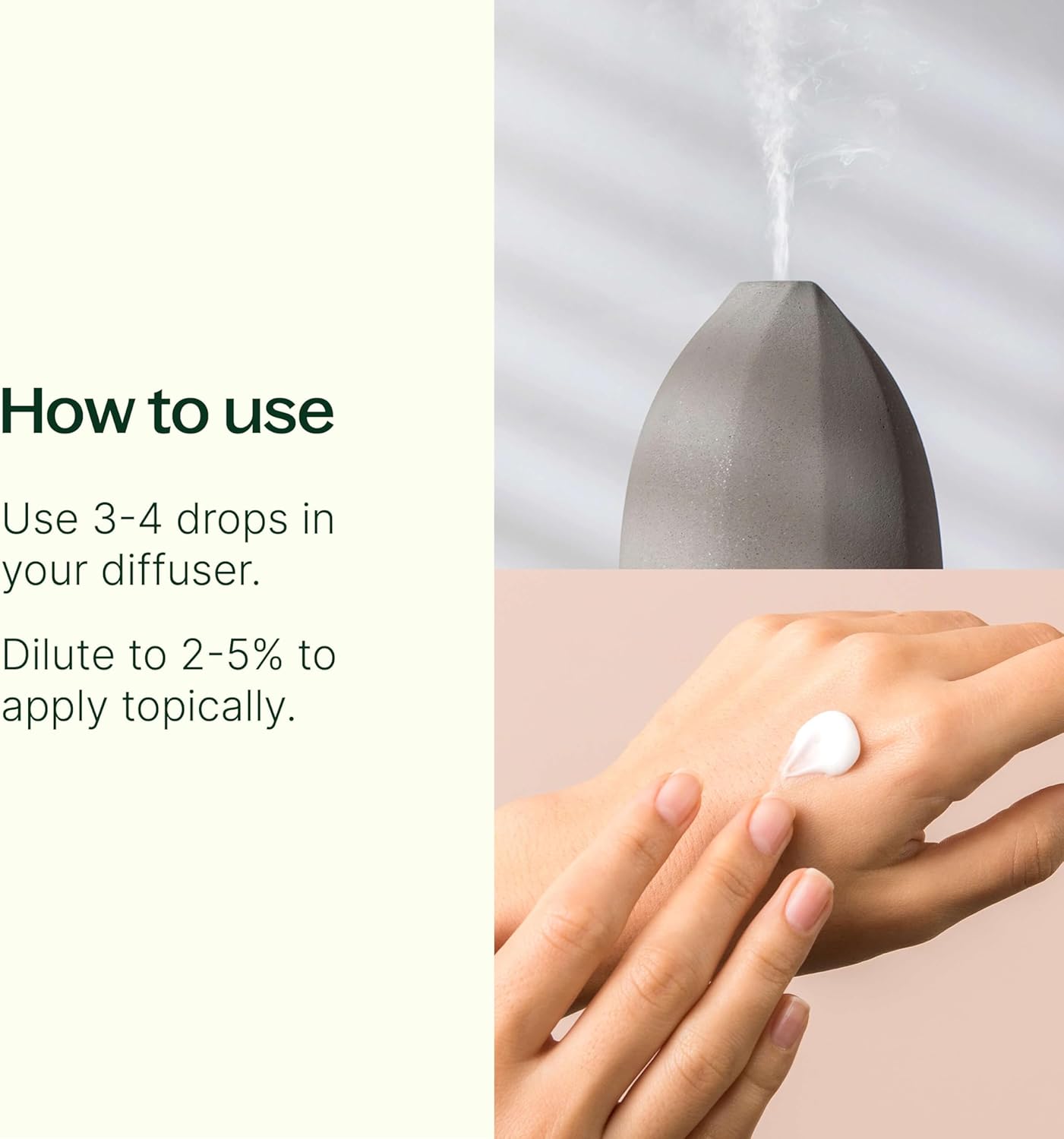 How to use

Use 3-4 drops in your diffuser.

Dilute to 2-5% to apply topically.