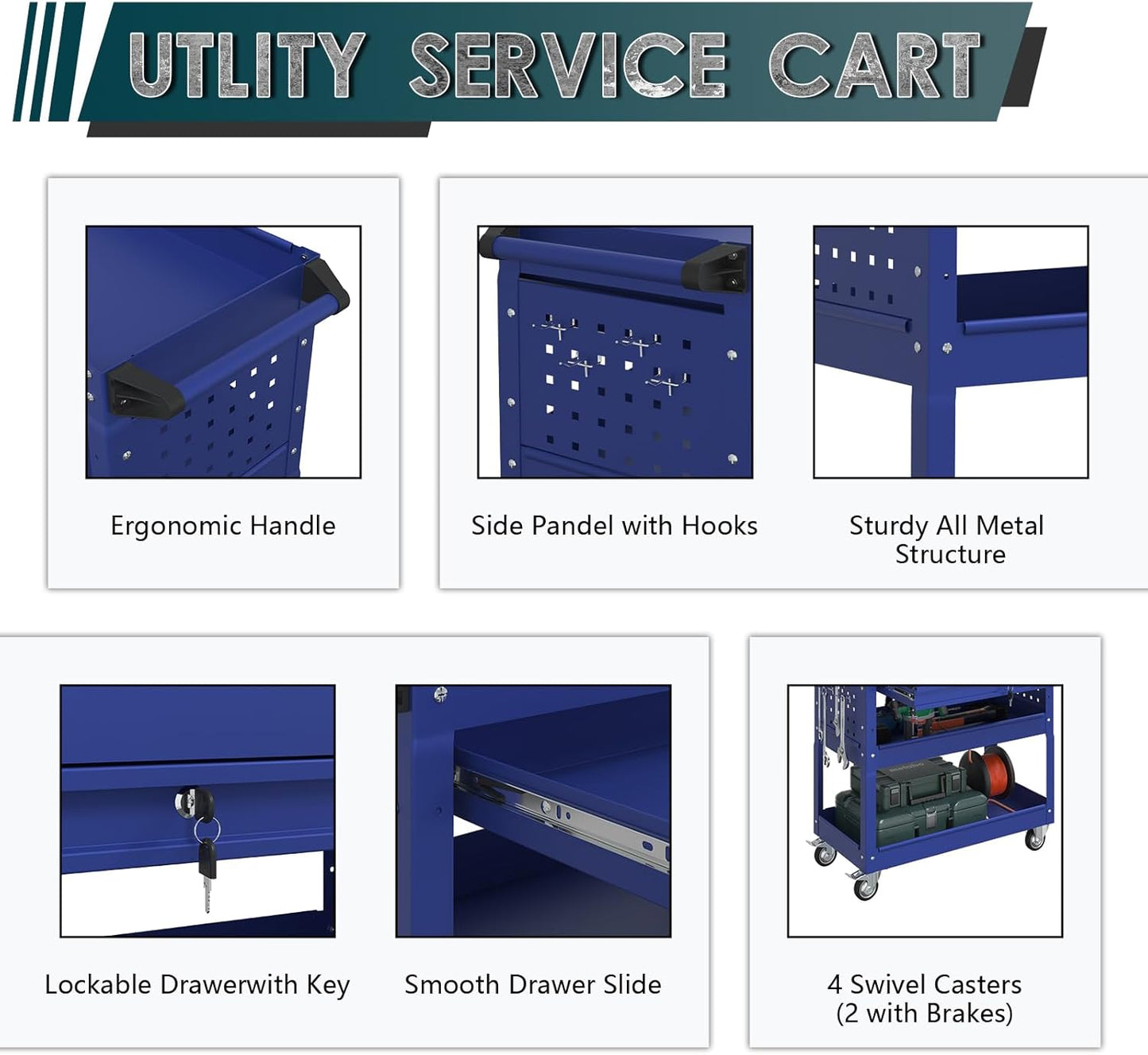 UTLITY SERVICE CART

Ergonomic Handle

Side Pandel with Hooks

Sturdy All Metal Structure

Lockable Drawerwith Key

Smooth Drawer Slide

4 Swivel Casters (2 with Brakes)