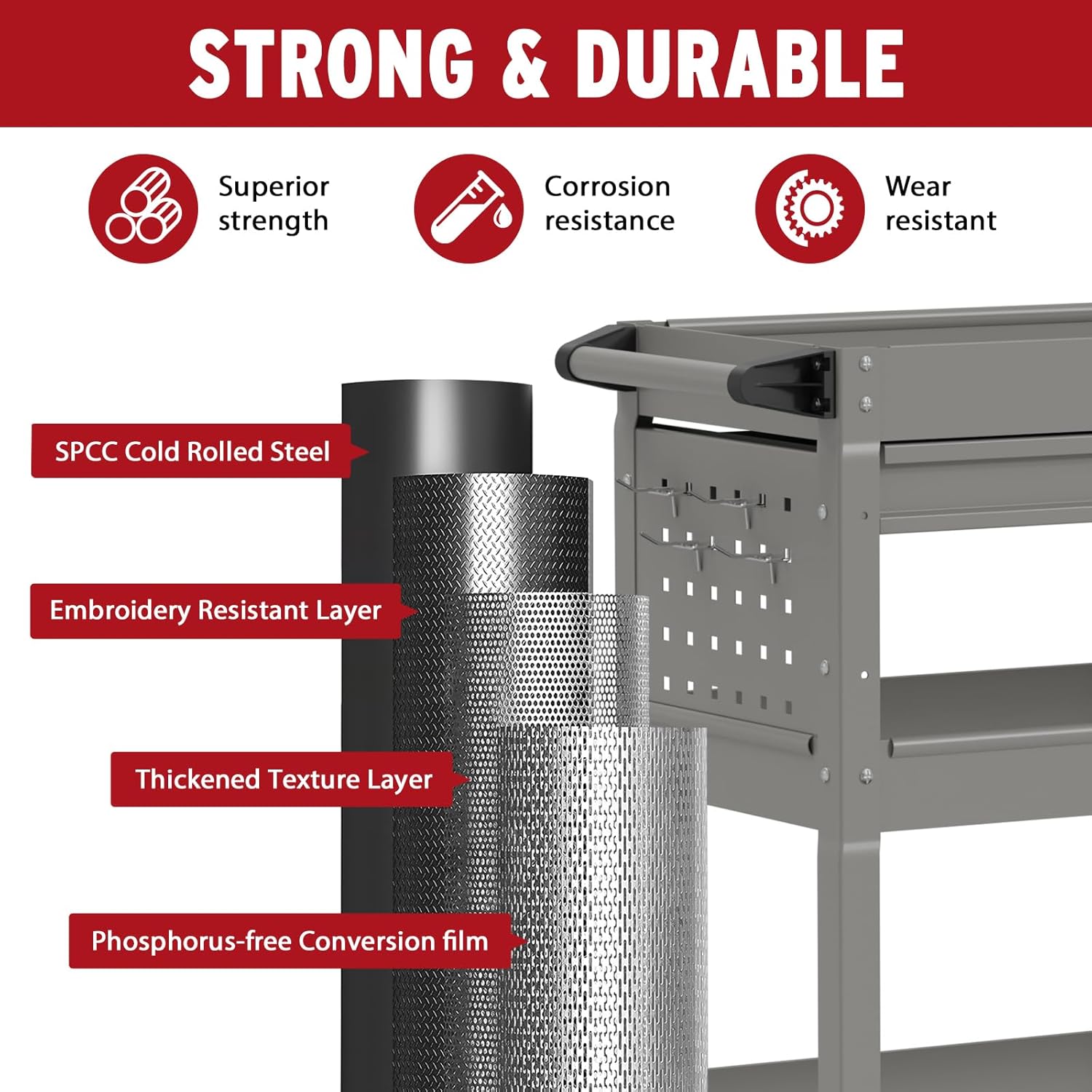 STRONG & DURABLE

Superior strength

Corrosion resistance

Wear resistant

SPCC Cold Rolled Steel

Embroidery Resistant Layer

Thickened Texture Layer

Phosphorus-free Conversion film