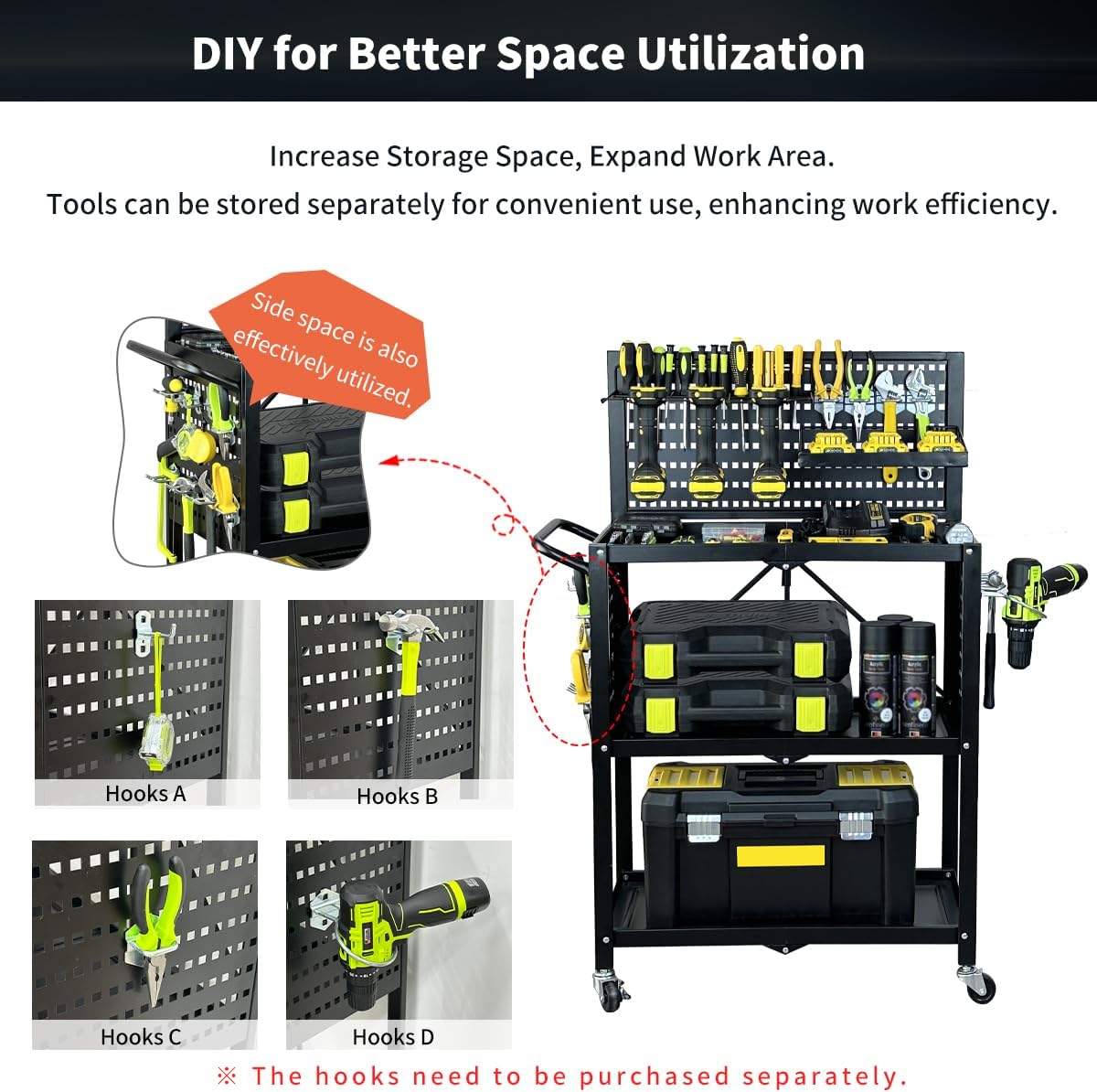 DIY for Better Space Utilization

Increase Storage Space, Expand Work Area.
Tools can be stored separately for convenient use, enhancing work efficiency.

Side space is also effectively utilized.

Hooks A

Hooks B

Hooks C

Hooks D

※ The hooks need to be purchased separately.