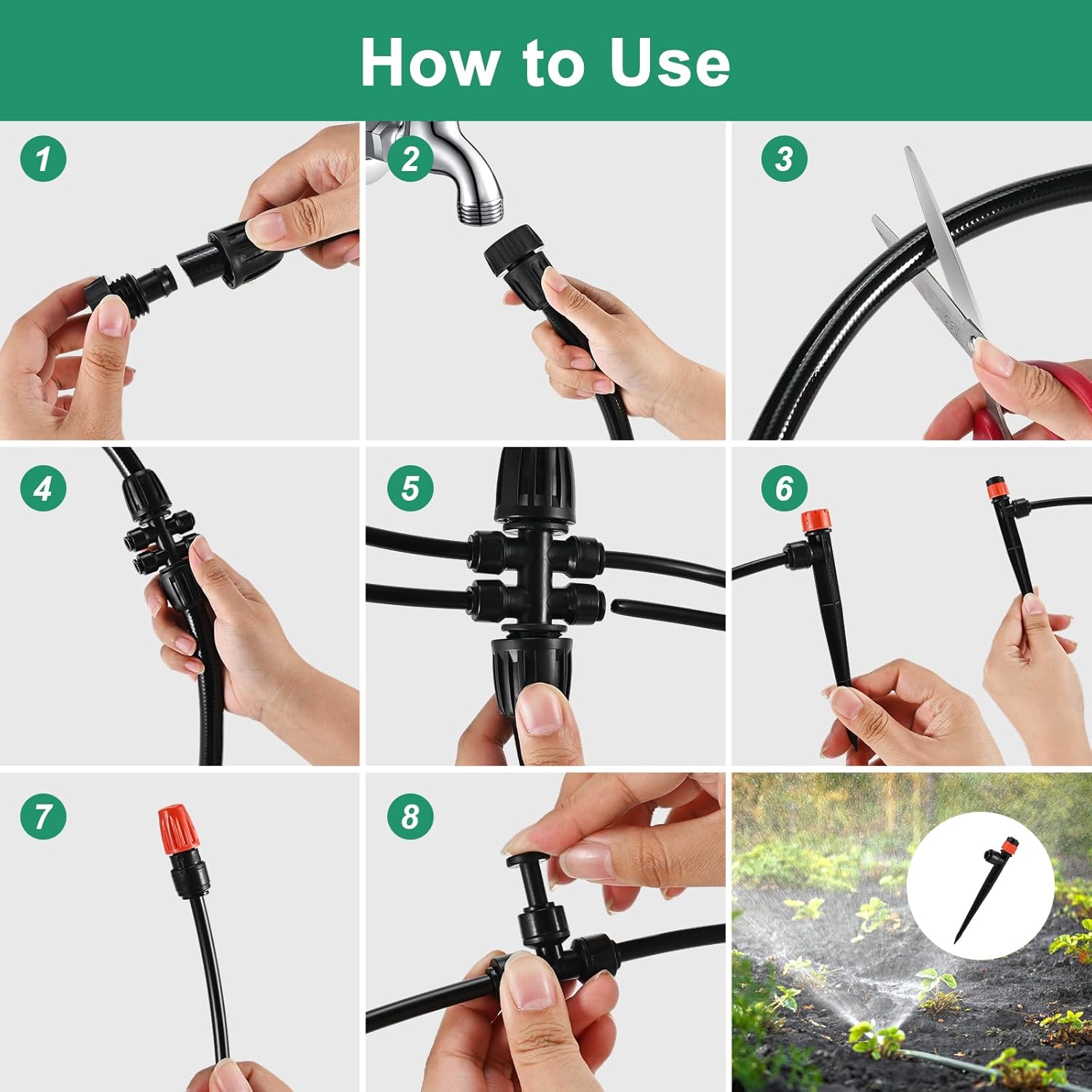 How to Use

1

2

3

4

5

6

7

8