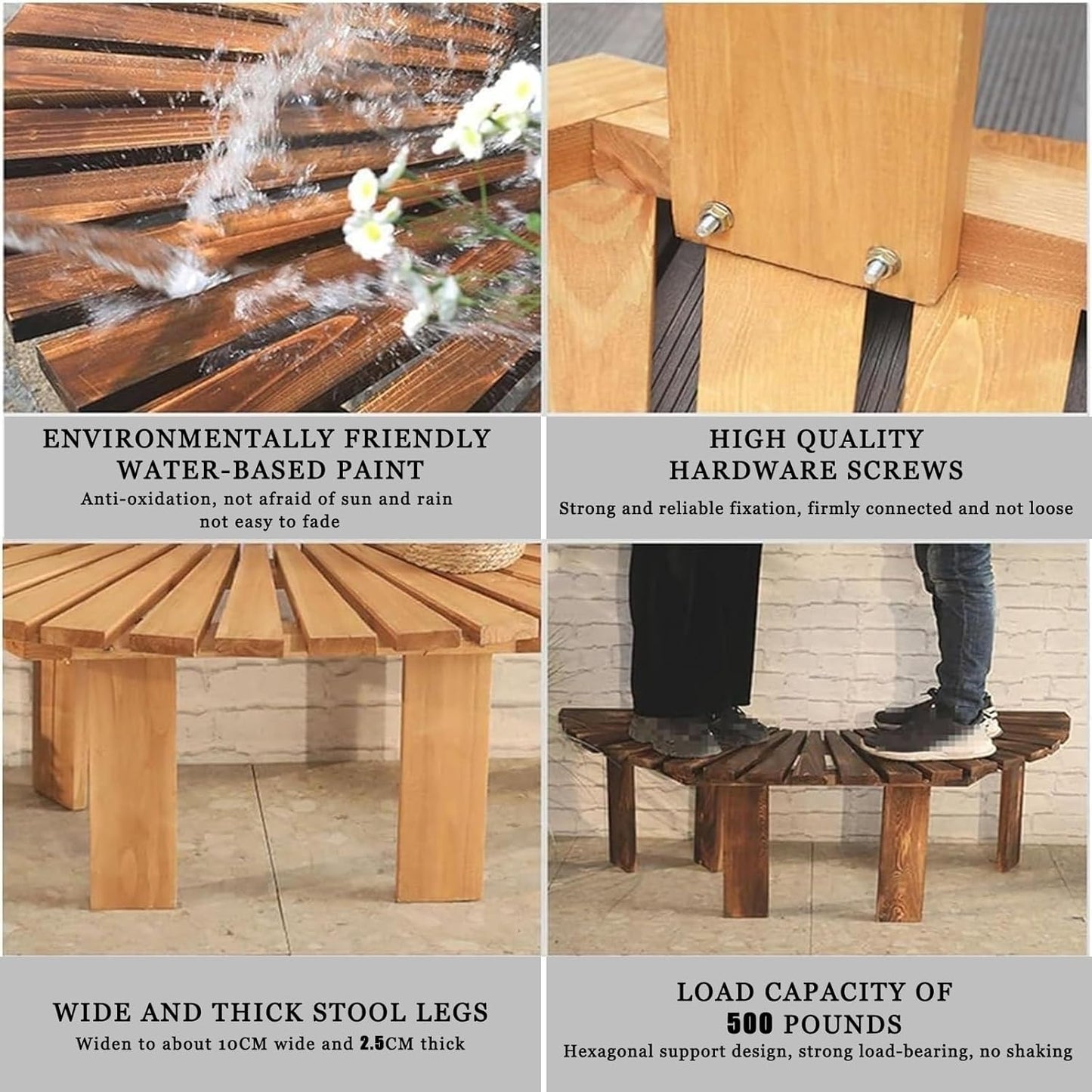 ENVIRONMENTALLY FRIENDLY WATER-BASED PAINT
Anti-oxidation, not afraid of sun and rain not easy to fade

HIGH QUALITY HARDWARE SCREWS
Strong and reliable fixation, firmly connected and not loose

WIDE AND THICK STOOL LEGS
Widen to about 10CM wide and 2.5CM thick

LOAD CAPACITY OF 500 POUNDS
Hexagonal support design, strong load-bearing, no shaking