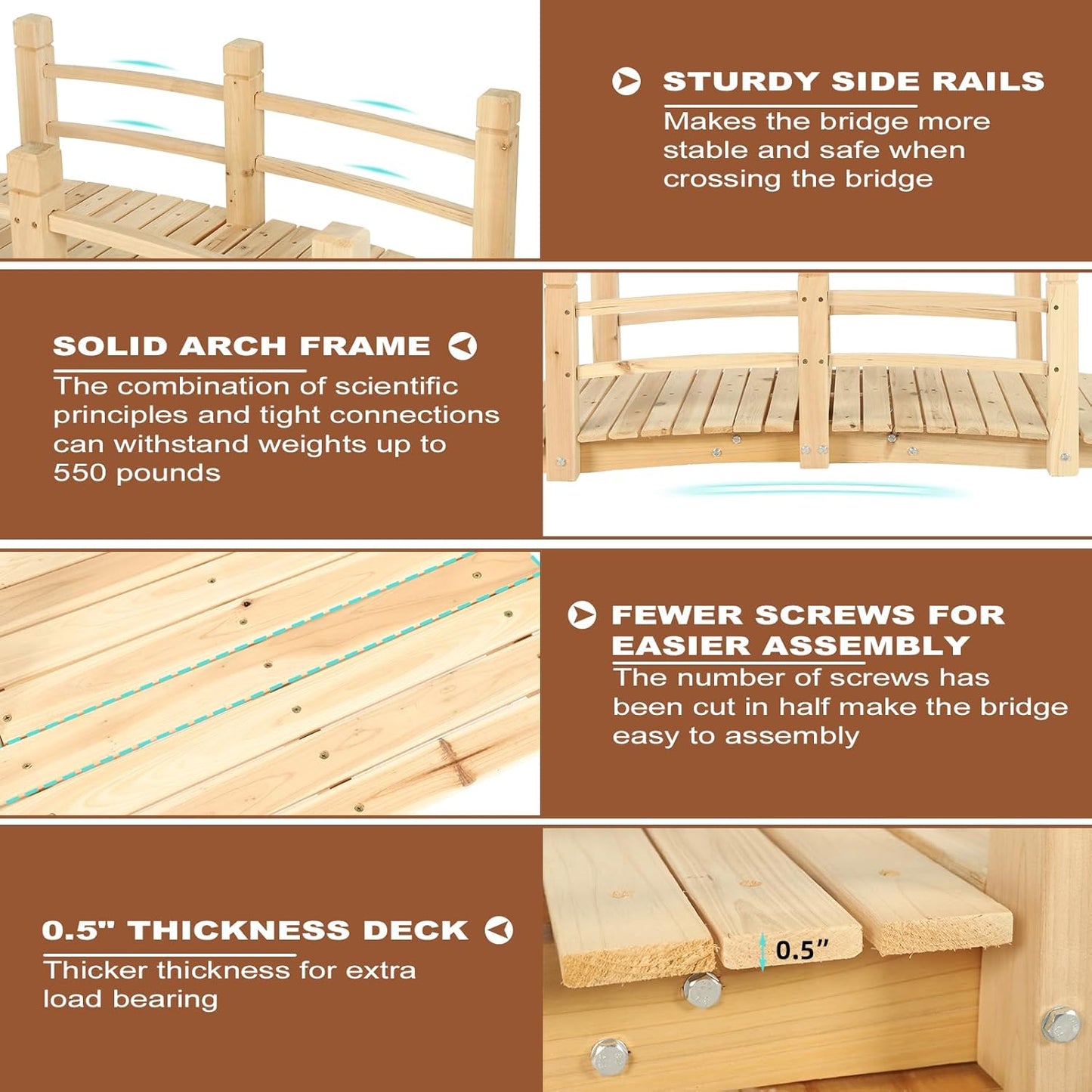 STURDY SIDE RAILS
Makes the bridge more stable and safe when crossing the bridge

SOLID ARCH FRAME
The combination of scientific principles and tight connections can withstand weights up to 550 pounds

FEWER SCREWS FOR EASIER ASSEMBLY
The number of screws has been cut in half make the bridge easy to assembly

0.5" THICKNESS DECK
Thicker thickness for extra load bearing

0.5”