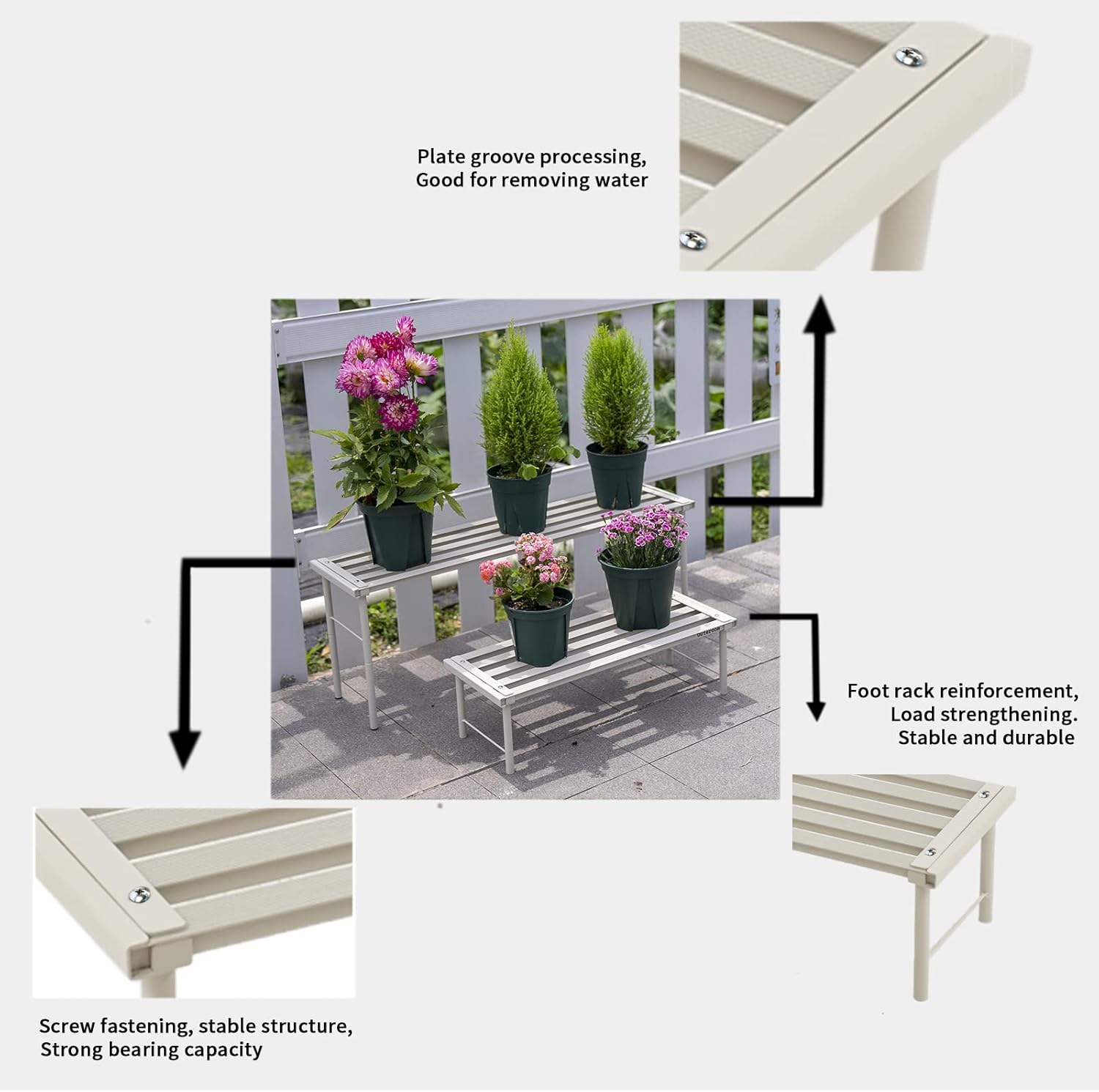 Plate groove processing,
Good for removing water

Foot rack reinforcement,
Load strengthening.
Stable and durable

Screw fastening, stable structure,
Strong bearing capacity