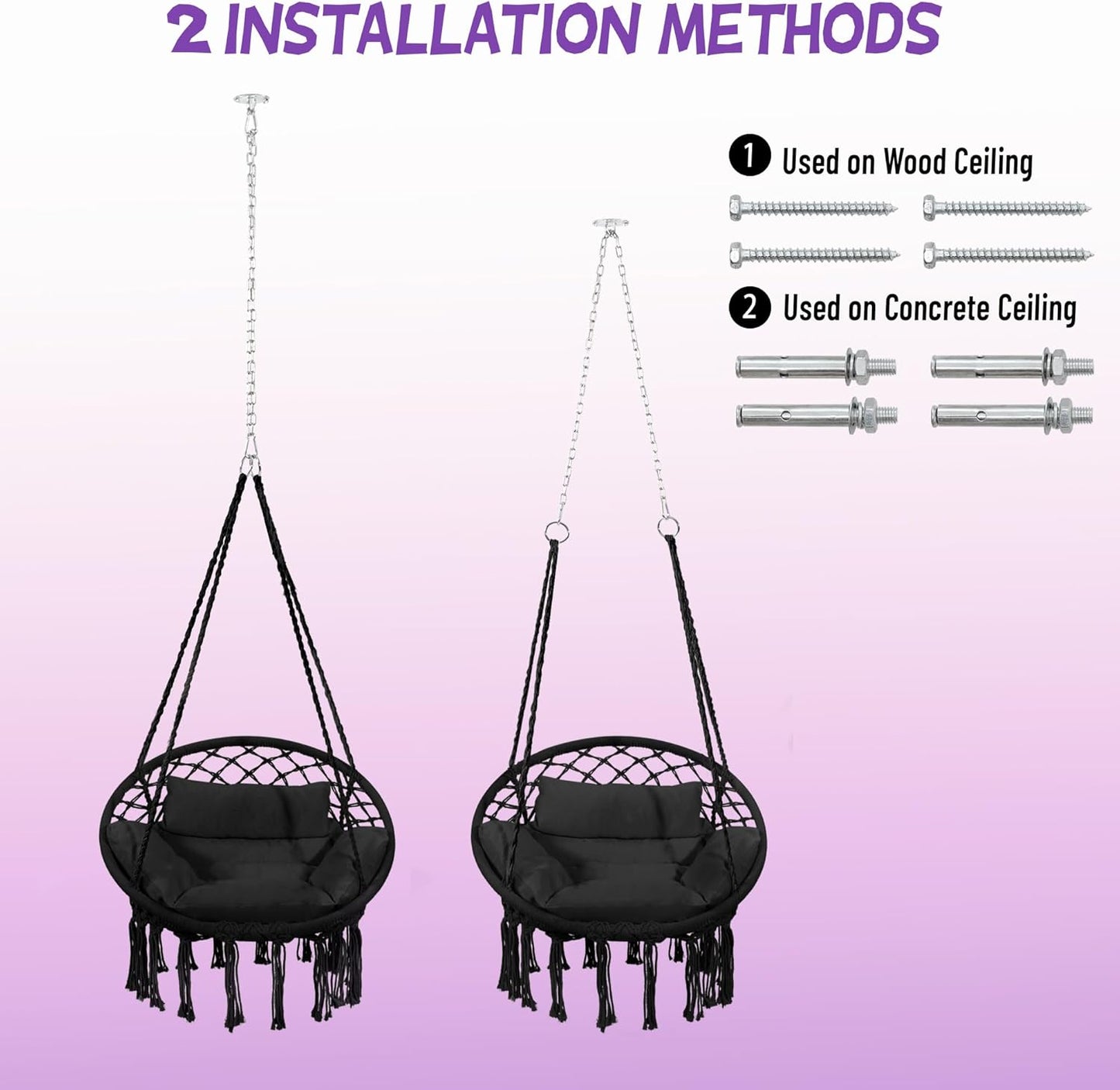 2 INSTALLATION METHODS

1 Used on Wood Ceiling

2 Used on Concrete Ceiling