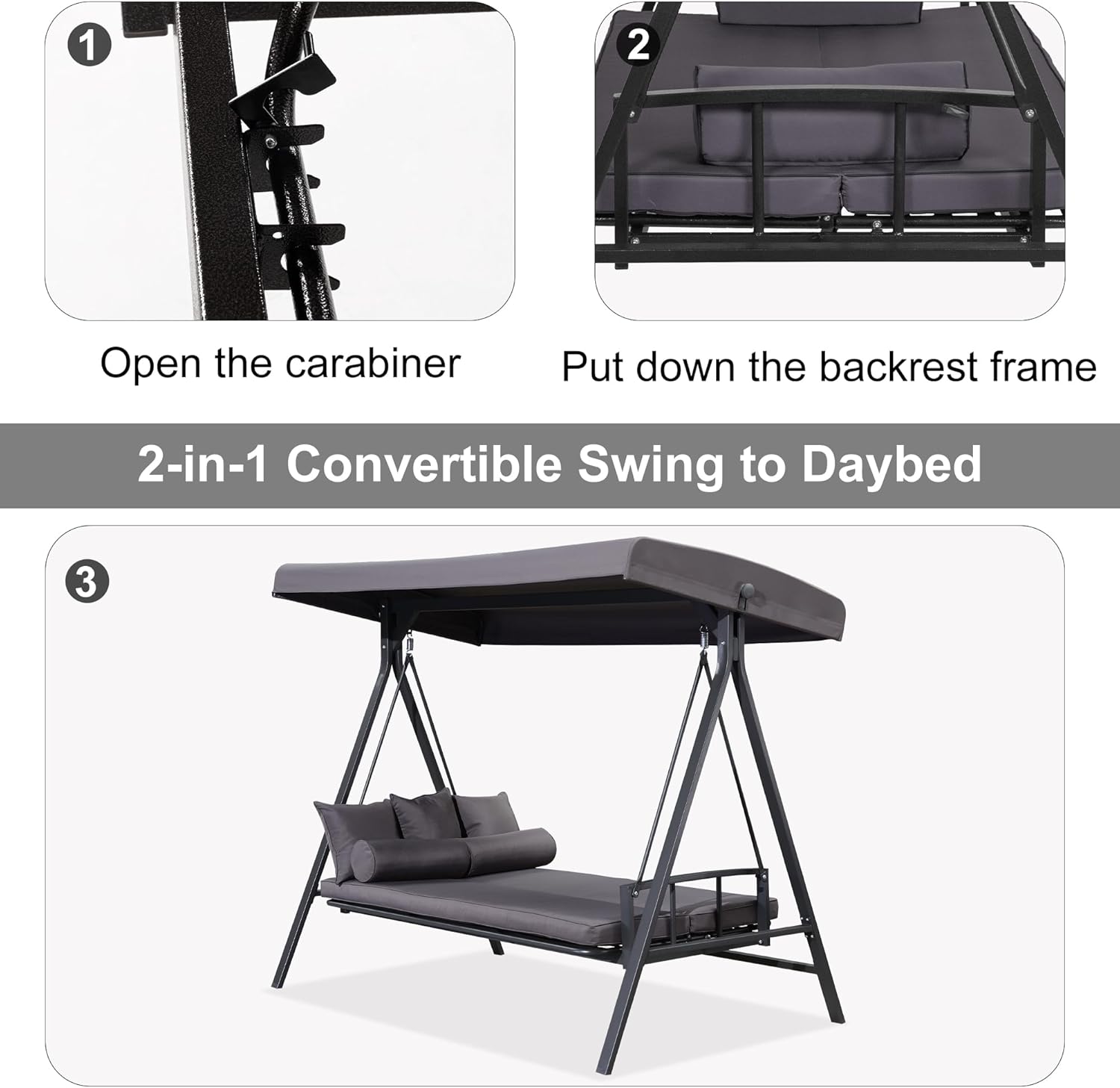 1

Open the carabiner

2

Put down the backrest frame

2-in-1 Convertible Swing to Daybed

3