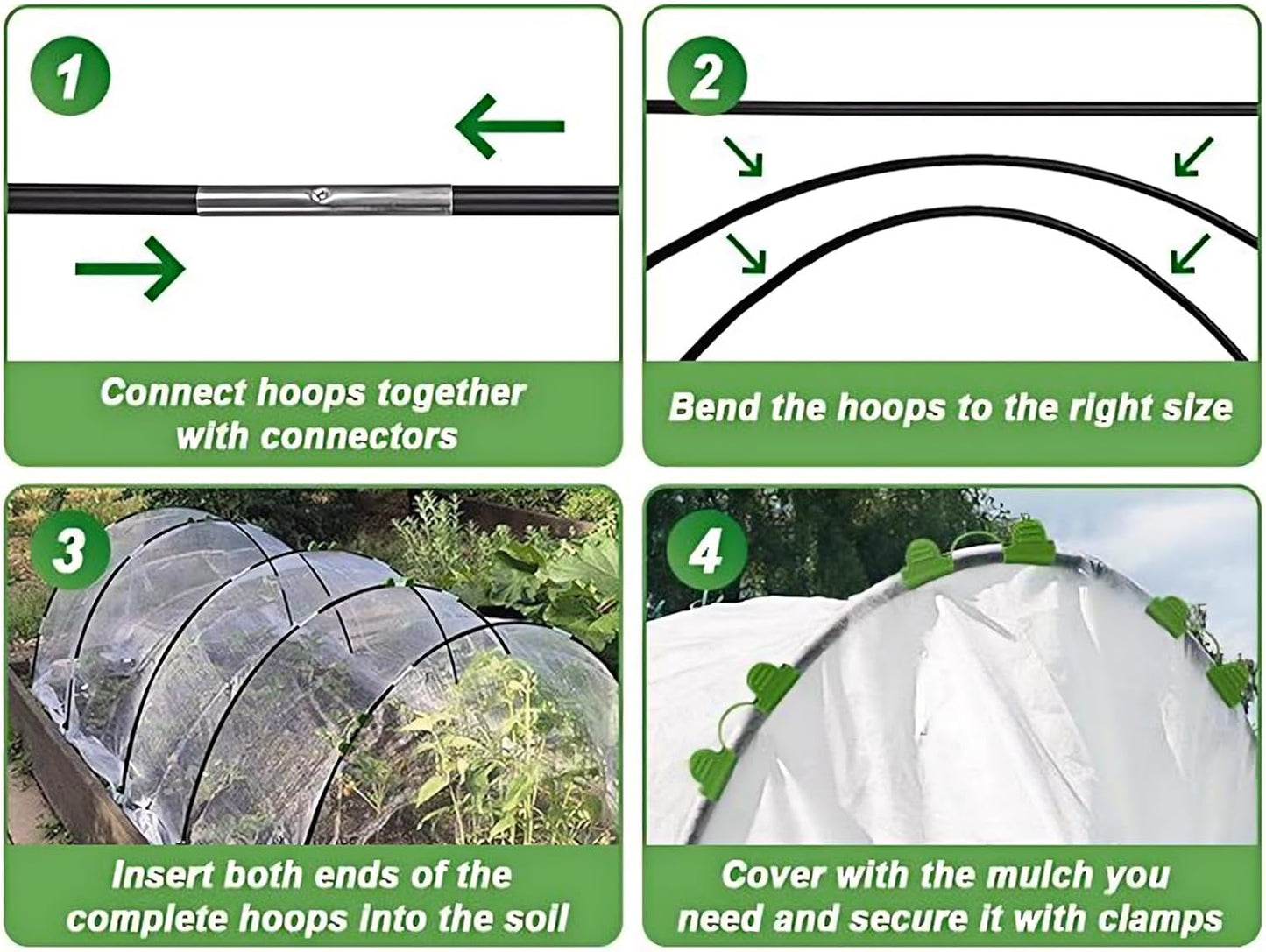 1

Connect hoops together with connectors

2

Bend the hoops to the right size

3

Insert both ends of the complete hoops into the soil

4

Cover with the mulch you need and secure it with clamps