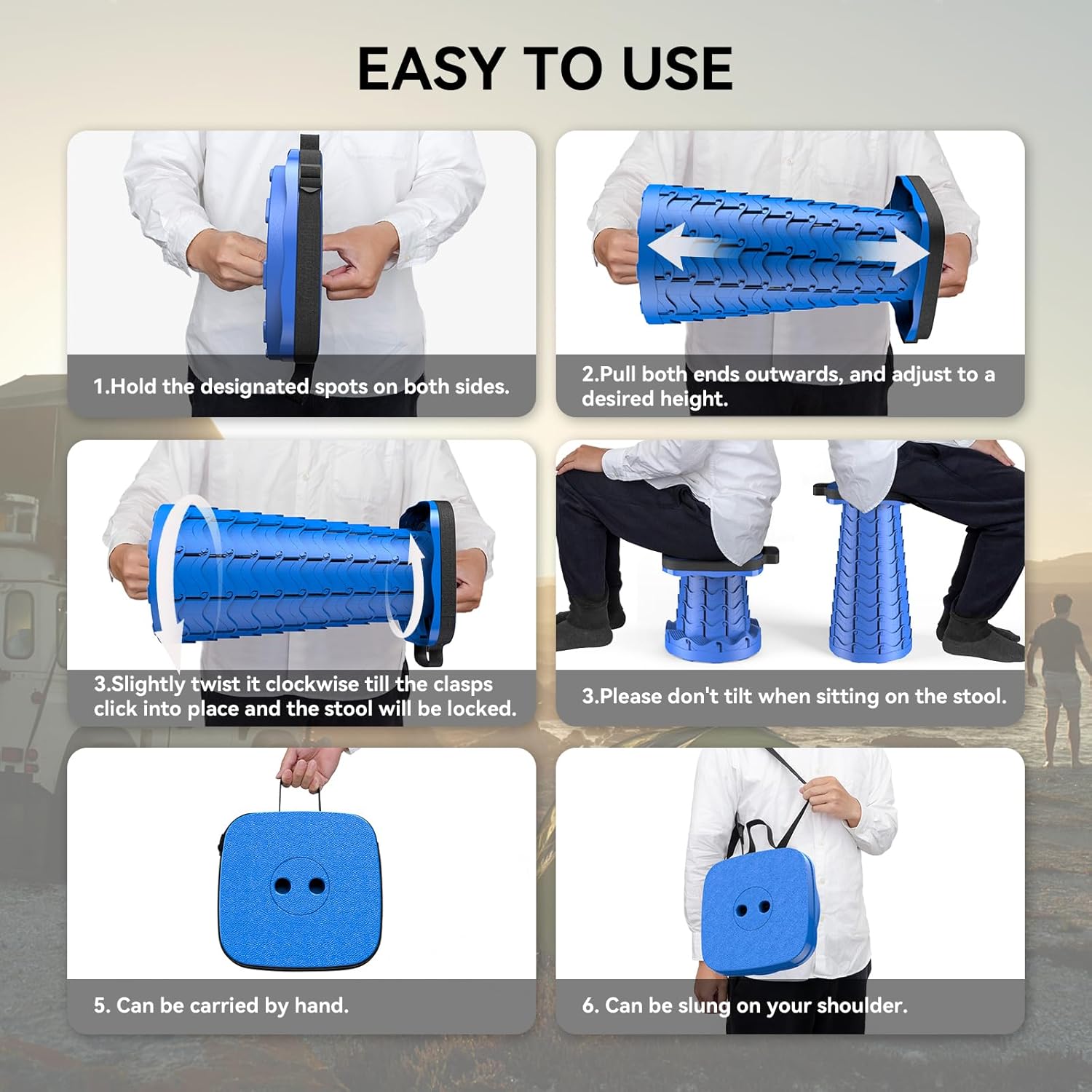 EASY TO USE

1.Hold the designated spots on both sides.

2.Pull both ends outwards, and adjust to a desired height.

3.Slightly twist it clockwise till the clasps click into place and the stool will be locked.

3.Please don't tilt when sitting on the stool.

5. Can be carried by hand.

6. Can be slung on your shoulder.